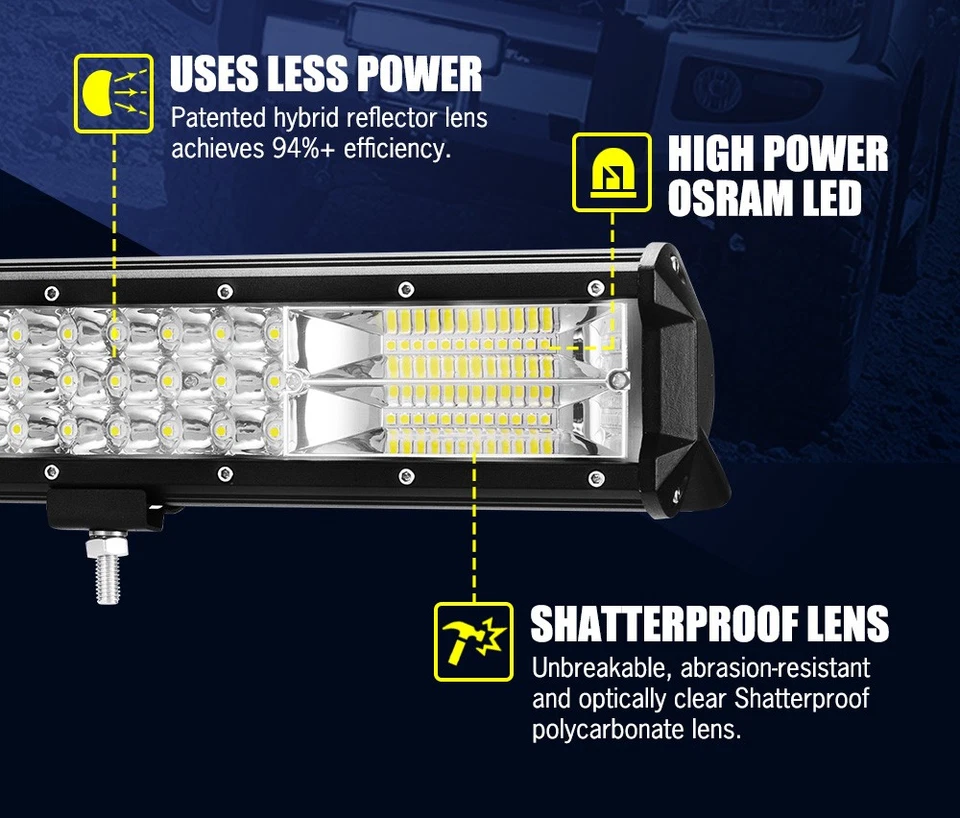 USES LESS POWER
Patented hybrid reflector lens achieves 94%+ efficiency.

HIGH POWER OSRAM LED

SHATTERPROOF LENS
Unbreakable, abrasion-resistant and optically clear Shatterproof polycarbonate lens.