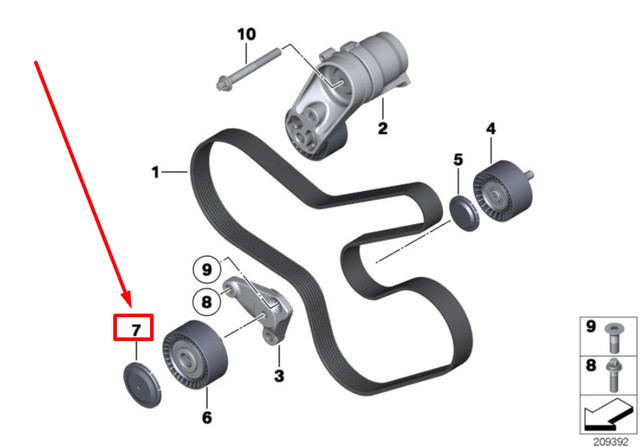 10
2
4
1
5
9
8
7
3
6
9
8
209392