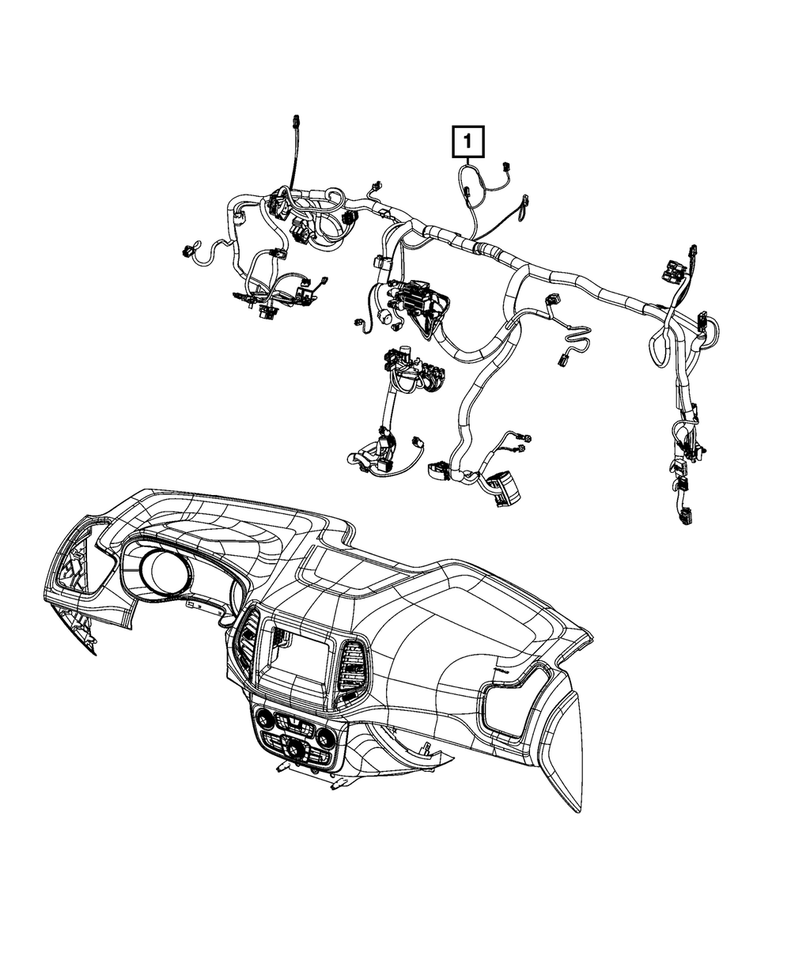 1