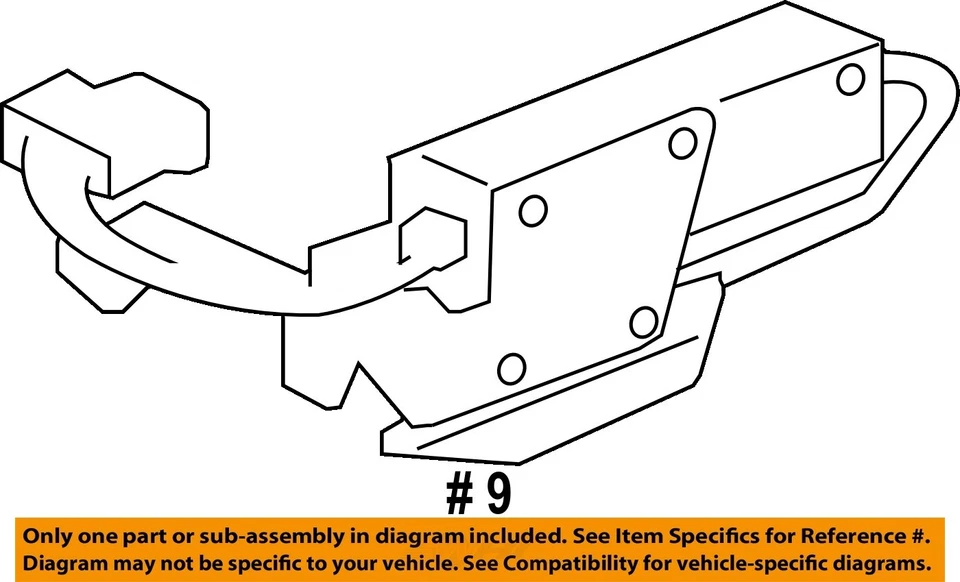 # 9

Only one part or sub-assembly in diagram included. See Item Specifics for Reference #. Diagram may not be specific to your vehicle. See Compatibility for vehicle-specific diagrams.