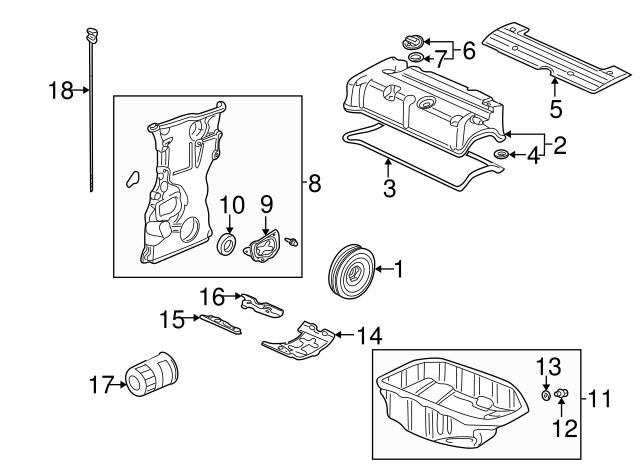 18
6
7
5
2
4
3
8
10
9
1
16
15
14
17
13
11
12