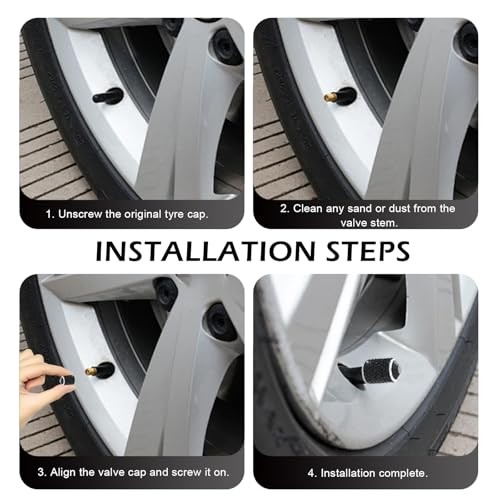 1. Unscrew the original tyre cap.

2. Clean any sand or dust from the valve stem.

INSTALLATION STEPS

3. Align the valve cap and screw it on.

4. Installation complete.