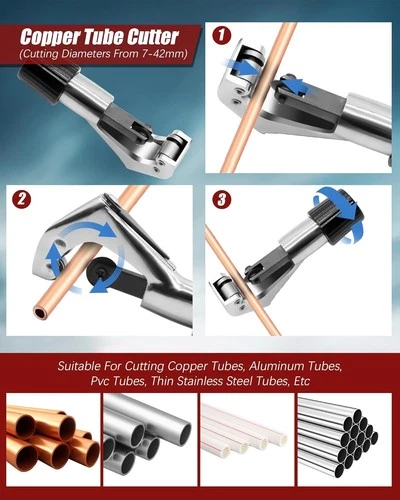 Copper Tube Cutter
(Cutting Diameters From 7-42mm)

1

2

3

Suitable For Cutting Copper Tubes, Aluminum Tubes, Pvc Tubes, Thin Stainless Steel Tubes, Etc