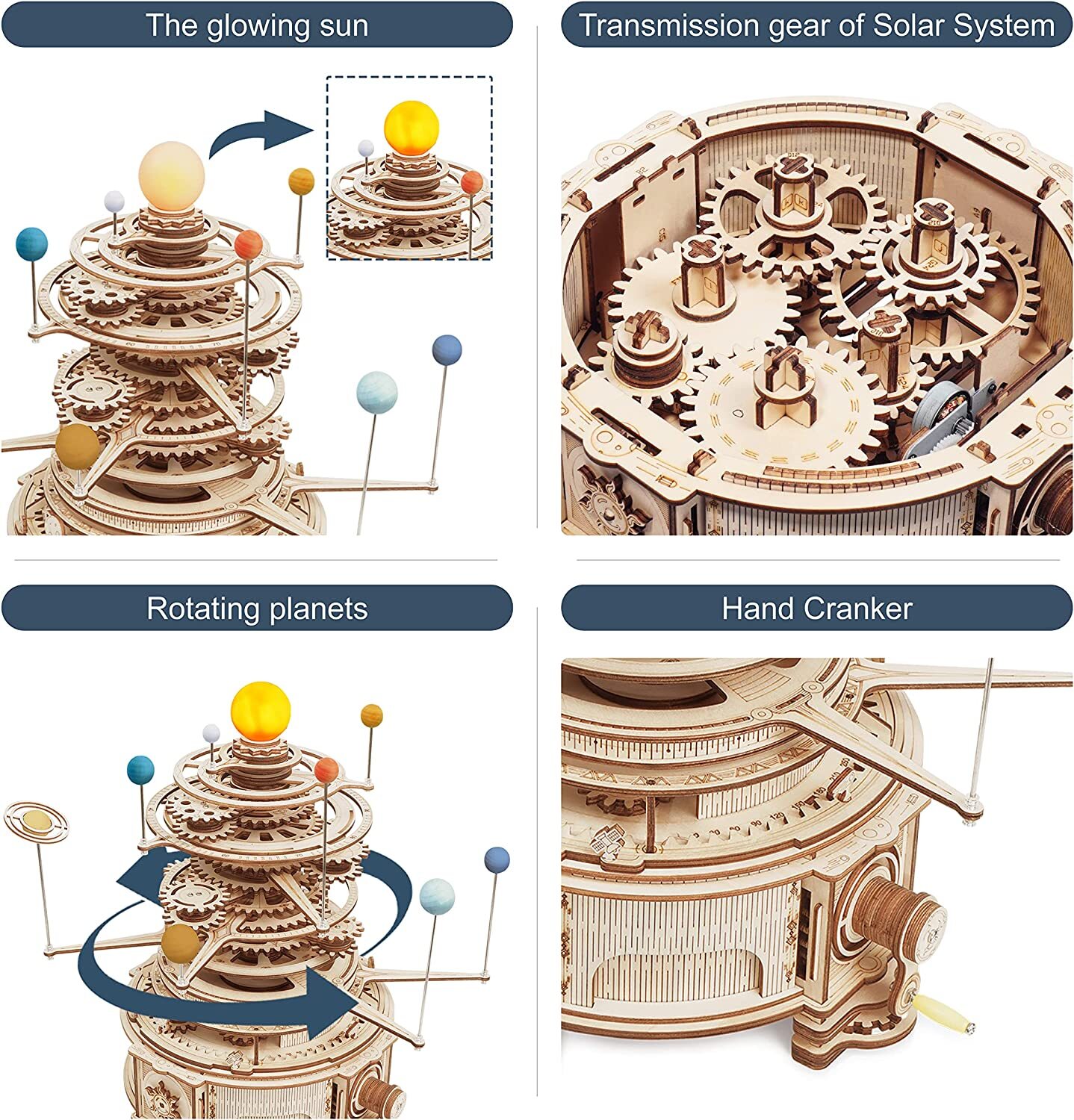 The glowing sun

Transmission gear of Solar System

Rotating planets

Hand Cranker