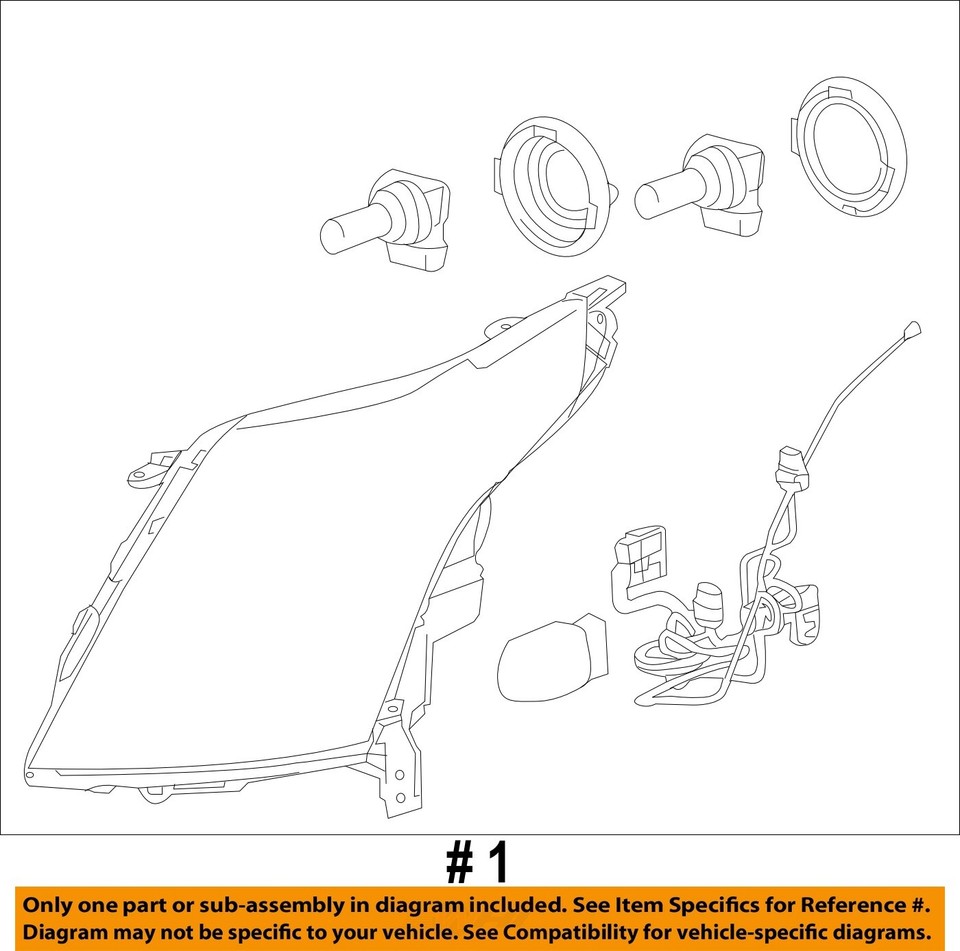 # 1

Only one part or sub-assembly in diagram included. See Item Specifics for Reference #.
Diagram may not be specific to your vehicle. See Compatibility for vehicle-specific diagrams.