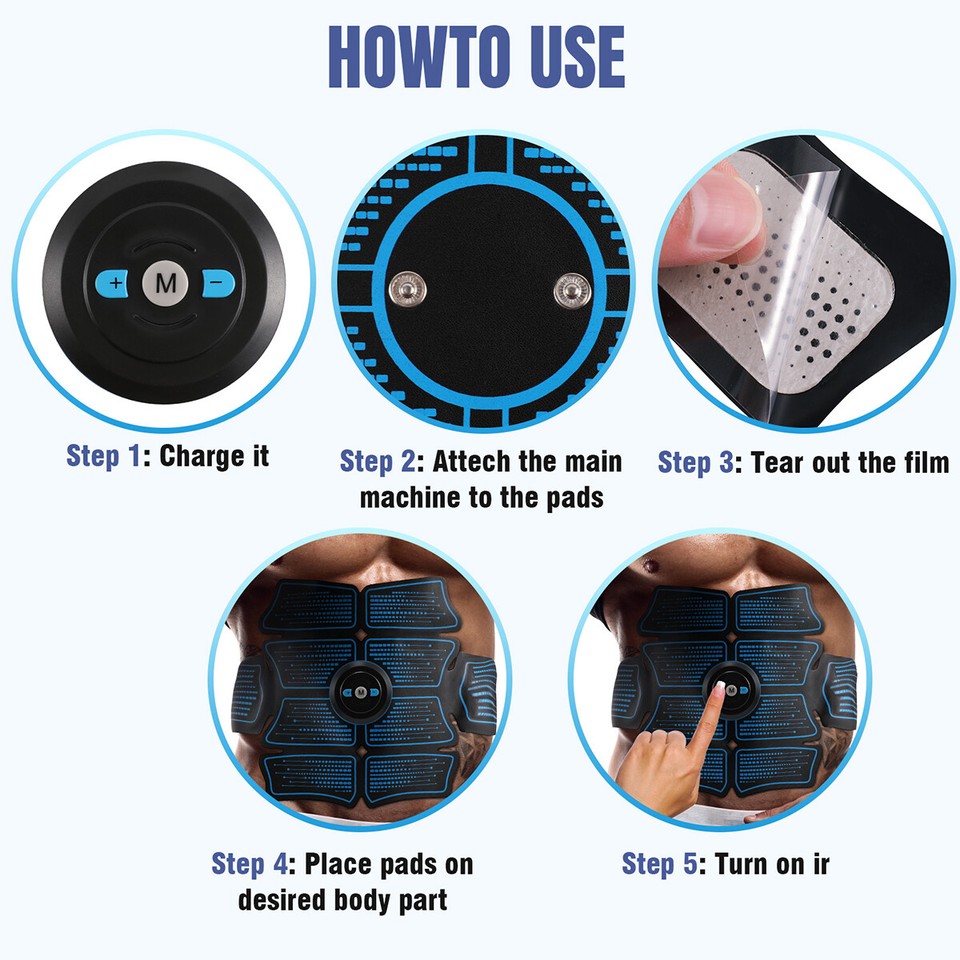 HOWTO USE

+ M −

Step 1: Charge it

Step 2: Attech the main machine to the pads

Step 3: Tear out the film

M

Step 4: Place pads on desired body part

Step 5: Turn on ir