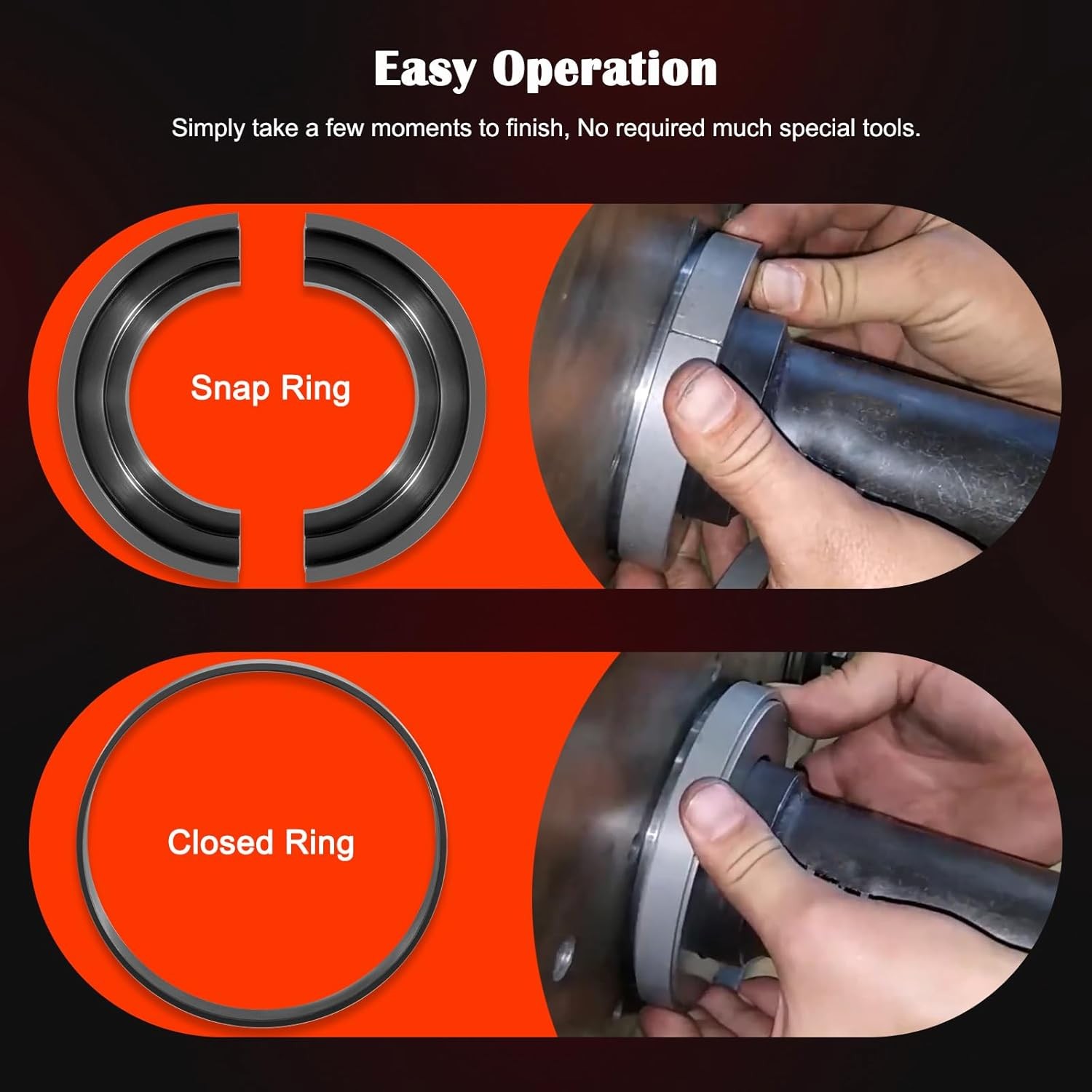 Easy Operation

Simply take a few moments to finish, No required much special tools.

Snap Ring

Closed Ring