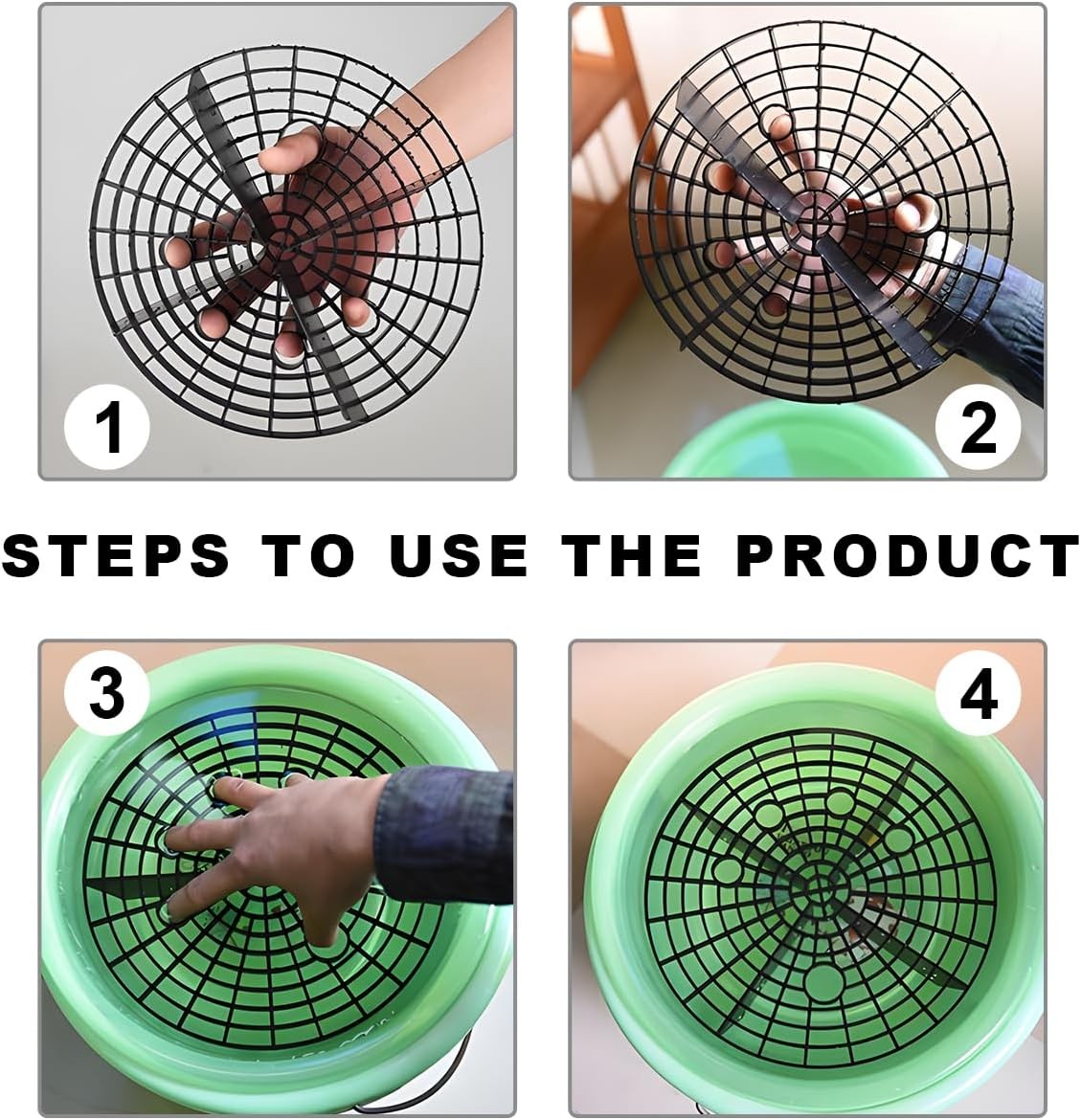 1

2

STEPS TO USE THE PRODUCT

3

4