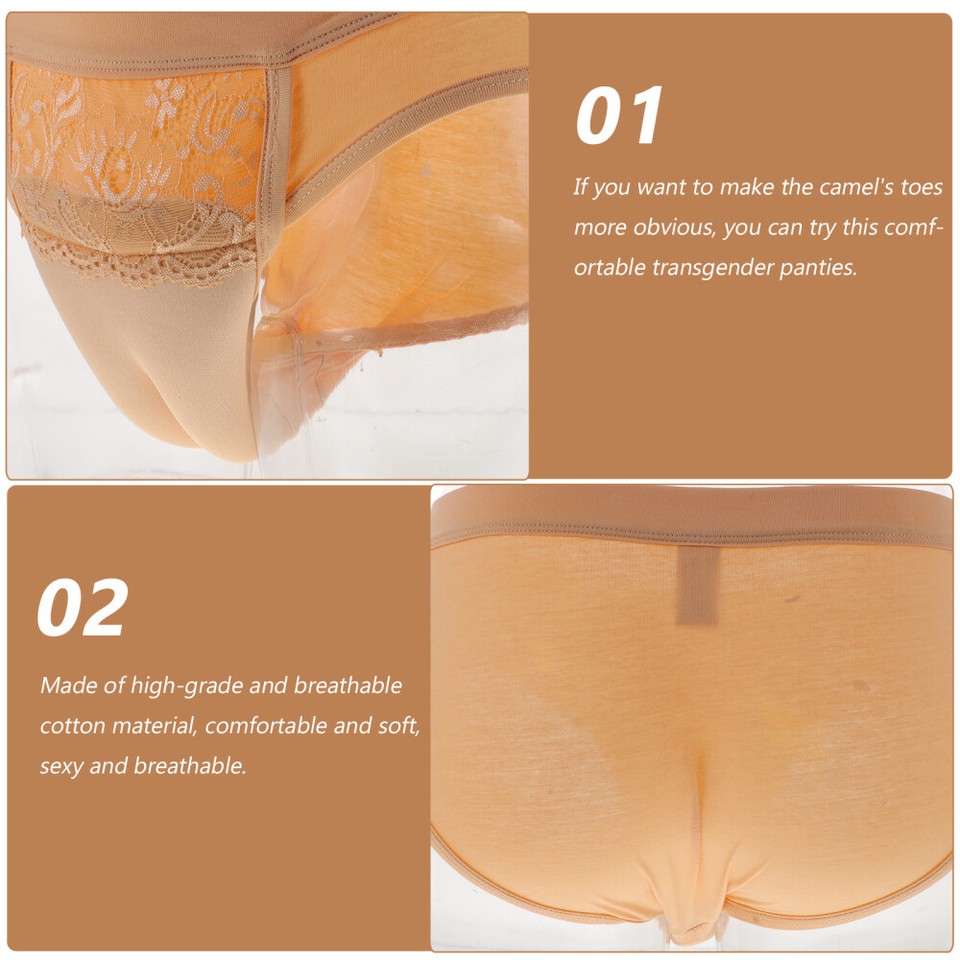 01

If you want to make the camel's toes more obvious, you can try this comfortable transgender panties.

02

Made of high-grade and breathable cotton material, comfortable and soft, sexy and breathable.