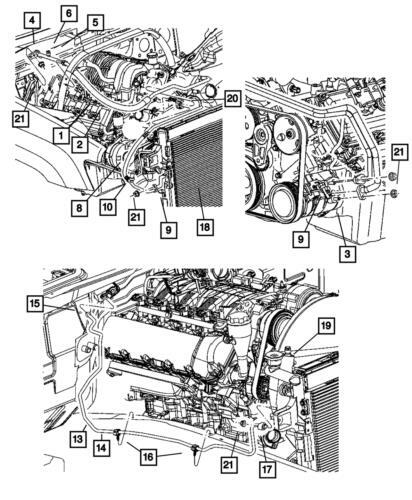 4
6
5
20
21
1
2
8
10
21
9
18
21
9
3
15
19
13
14
16
21
17