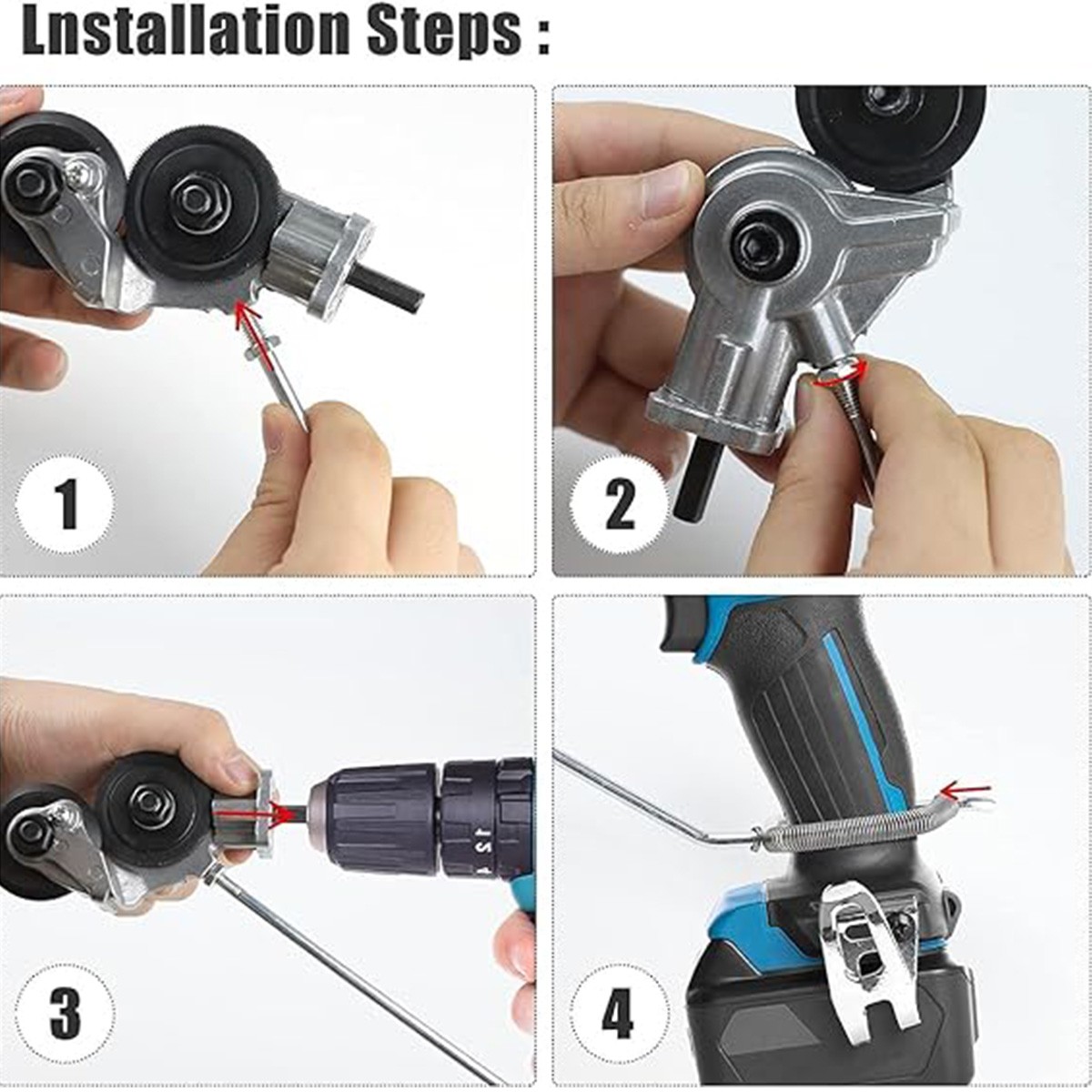 Lnstallation Steps :

1

2

3

4