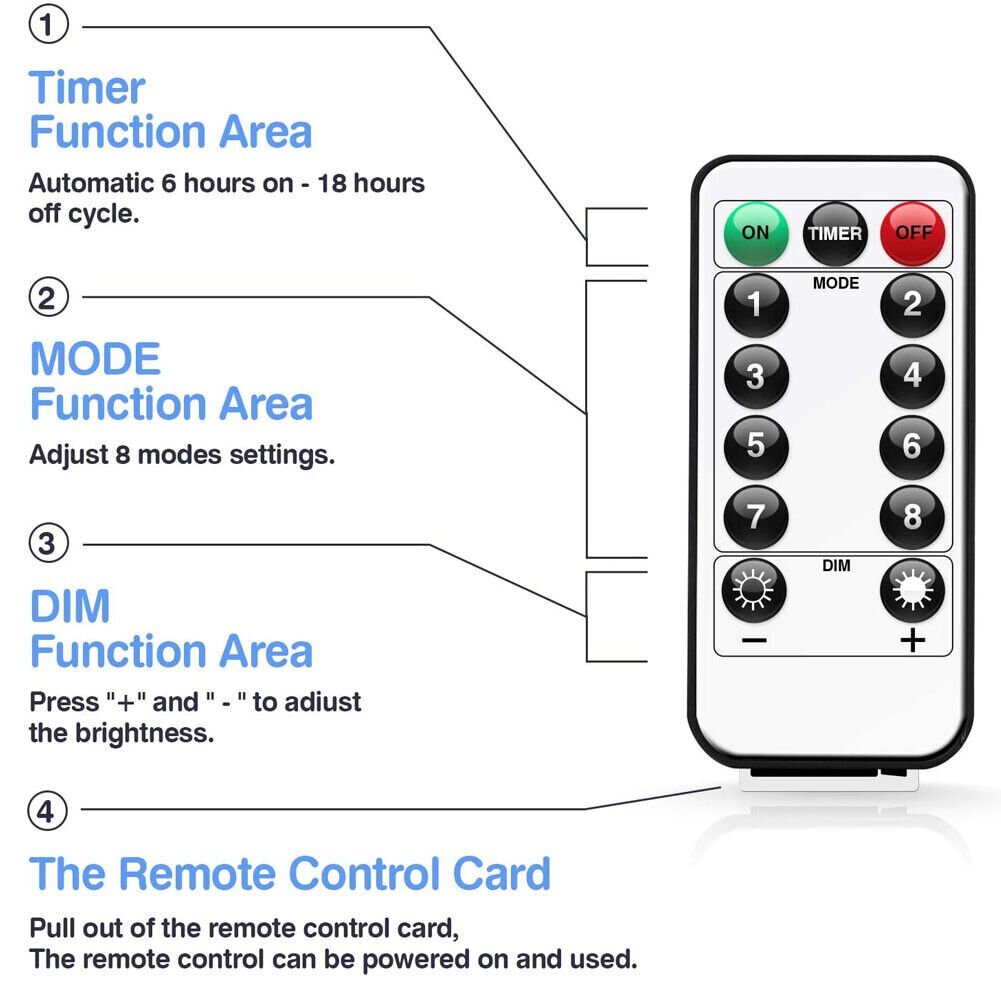 ①

Timer Function Area

Automatic 6 hours on - 18 hours off cycle.

②

MODE Function Area

Adjust 8 modes settings.

③

DIM Function Area

Press "+" and " - " to adiust the brightness.

④

The Remote Control Card

Pull out of the remote control card,
The remote control can be powered on and used.

ON TIMER OFF

MODE

1 2
3 4
5 6
7 8

DIM

− +