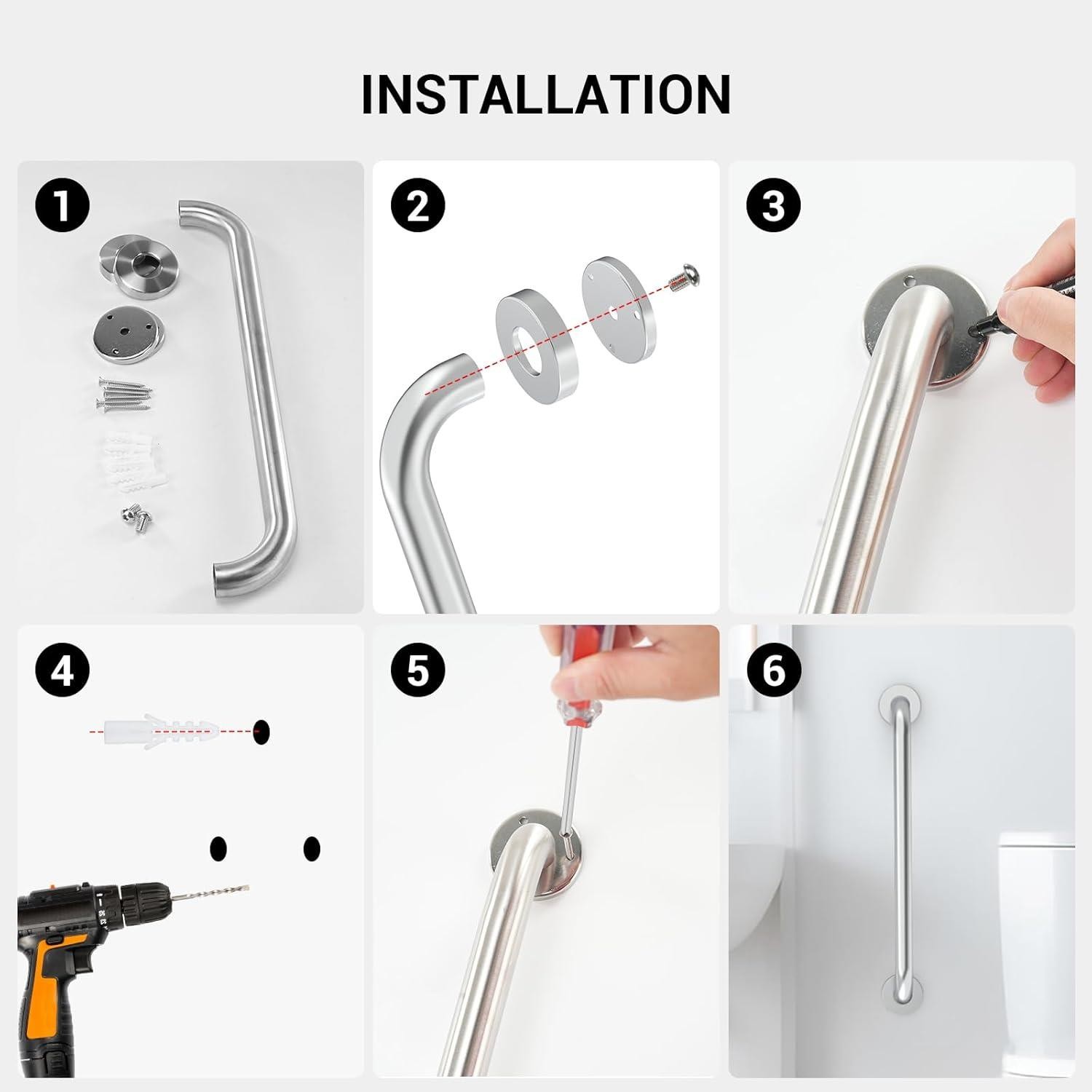 INSTALLATION

1

2

3

4

5

6