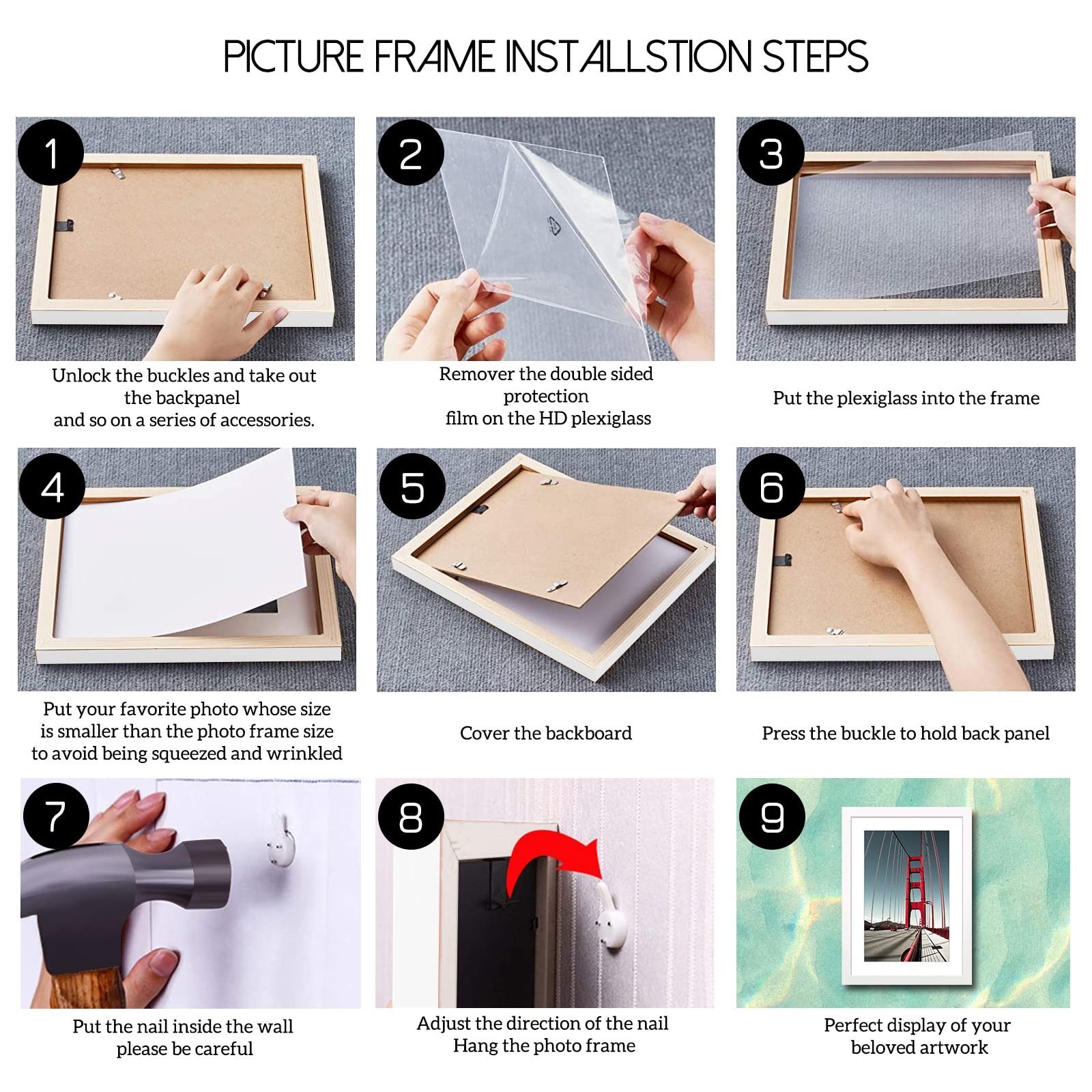 PICTURE FRAME INSTALLSTION STEPS

1

Unlock the buckles and take out the backpanel and so on a series of accessories.

2

Remover the double sided protection film on the HD plexiglass

3

Put the plexiglass into the frame

4

Put your favorite photo whose size is smaller than the photo frame size to avoid being squeezed and wrinkled

5

Cover the backboard

6

Press the buckle to hold back panel

7

Put the nail inside the wall please be careful

8

Adjust the direction of the nail Hang the photo frame

9

Perfect display of your beloved artwork