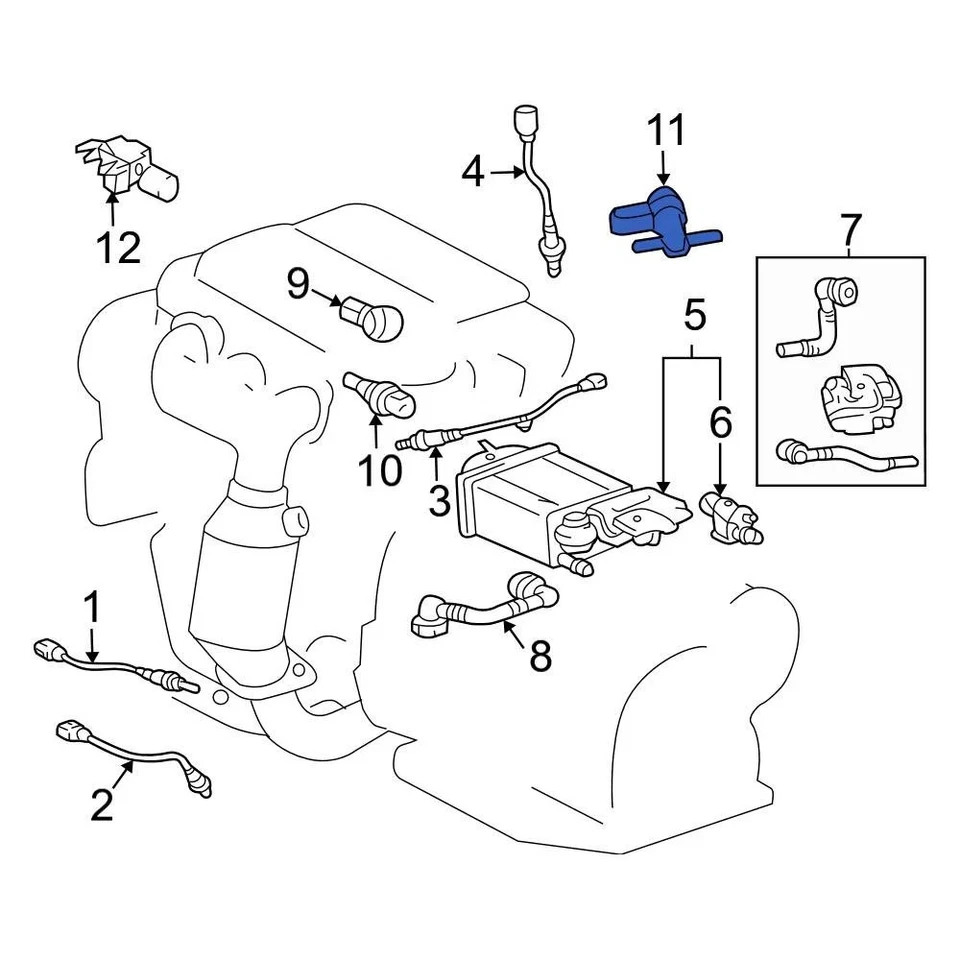 11
4
12
7
9
5
6
10
3
1
8
2