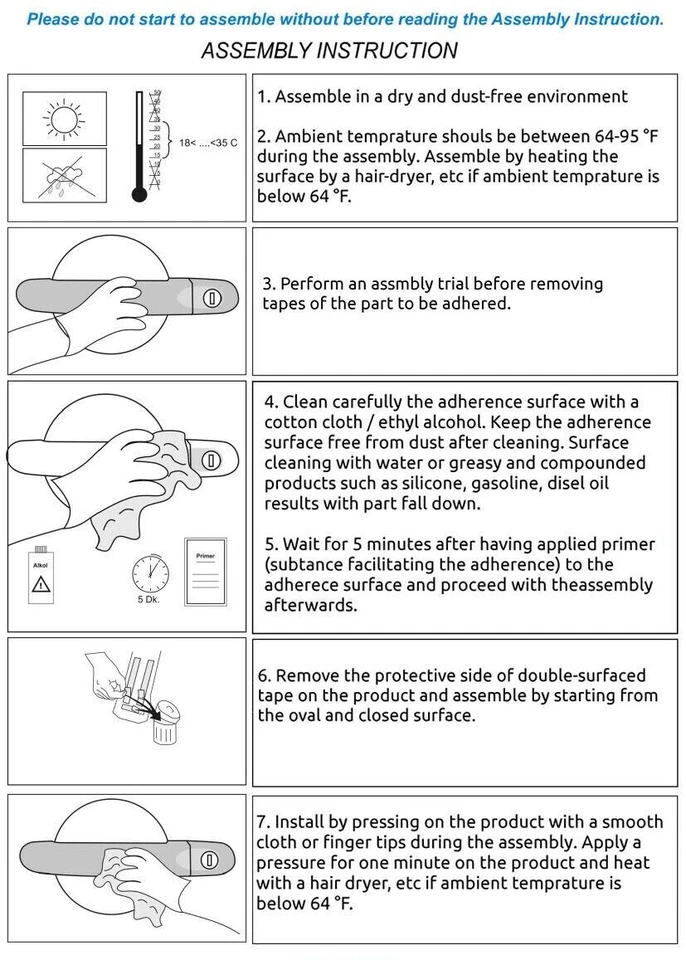 Please do not start to assemble without before reading the Assembly Instruction.

ASSEMBLY INSTRUCTION

18< ....<35 C

1. Assemble in a dry and dust-free environment

2. Ambient temprature shouls be between 64-95 °F during the assembly. Assemble by heating the surface by a hair-dryer, etc if ambient temprature is below 64 °F.

3. Perform an assmbly trial before removing tapes of the part to be adhered.

Alkol

5 Dk.

Primer

4. Clean carefully the adherence surface with a cotton cloth / ethyl alcohol. Keep the adherence surface free from dust after cleaning. Surface cleaning with water or greasy and compounded products such as silicone, gasoline, disel oil results with part fall down.

5. Wait for 5 minutes after having applied primer (subtance facilitating the adherence) to the adherece surface and proceed with theassembly afterwards.

6. Remove the protective side of double-surfaced tape on the product and assemble by starting from the oval and closed surface.

7. Install by pressing on the product with a smooth cloth or finger tips during the assembly. Apply a pressure for one minute on the product and heat with a hair dryer, etc if ambient temprature is below 64 °F.