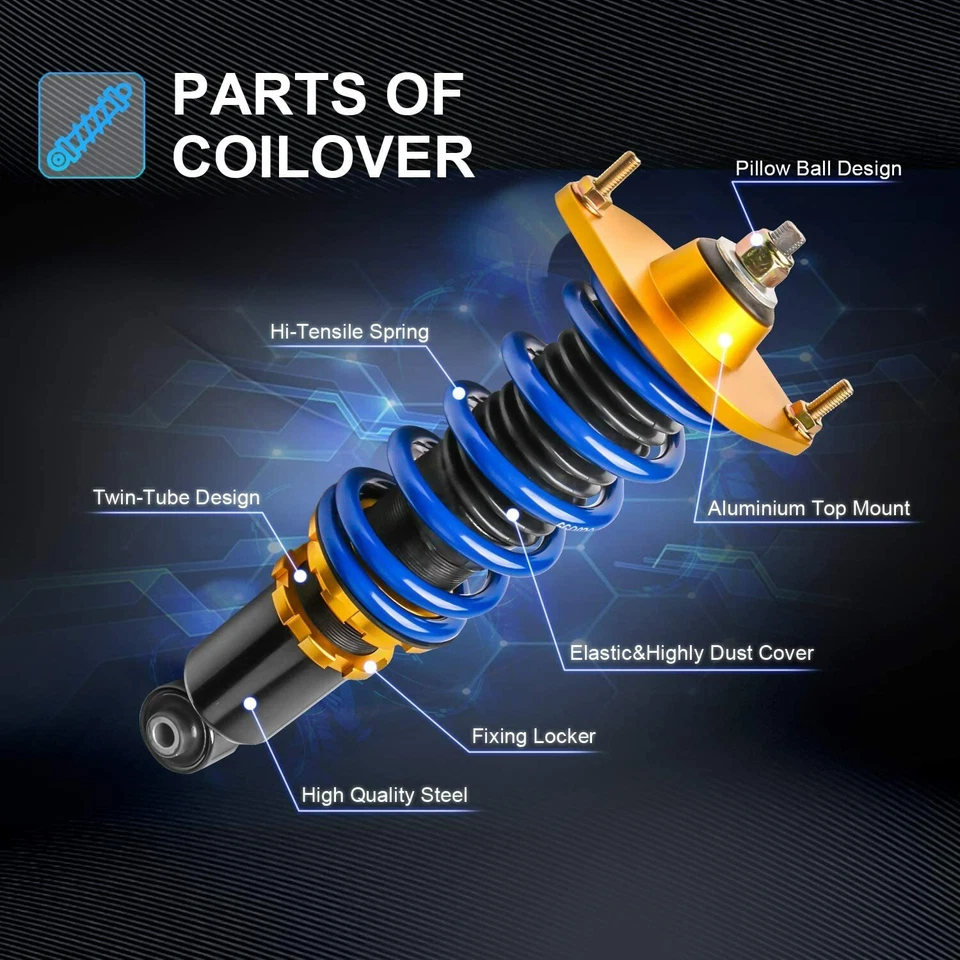 PARTS OF COILOVER

Pillow Ball Design

Hi-Tensile Spring

Twin-Tube Design

Aluminium Top Mount

Elastic&Highly Dust Cover

Fixing Locker

High Quality Steel