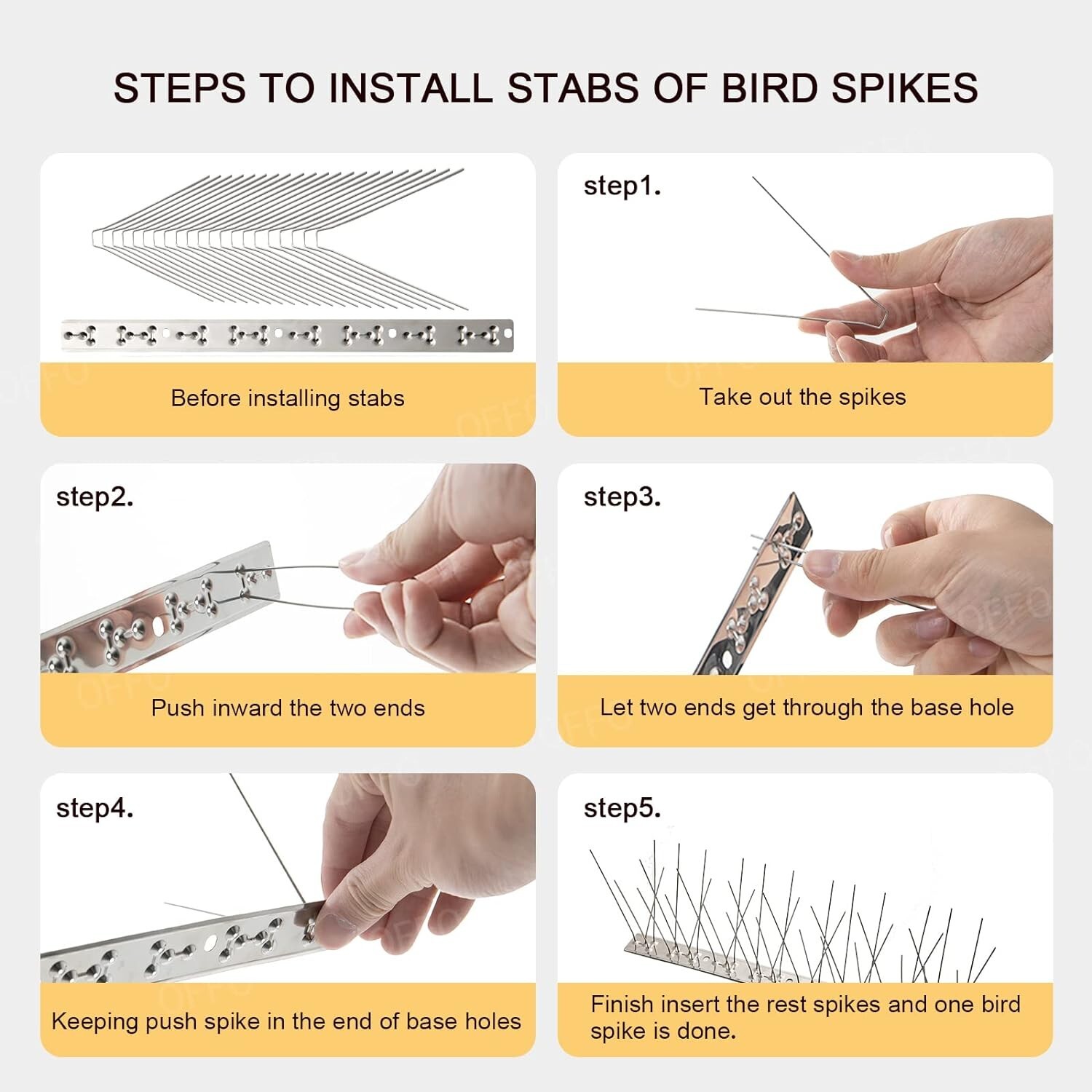 STEPS TO INSTALL STABS OF BIRD SPIKES

Before installing stabs

step1.

Take out the spikes

step2.

Push inward the two ends

step3.

Let two ends get through the base hole

step4.

Keeping push spike in the end of base holes

step5.

Finish insert the rest spikes and one bird spike is done.