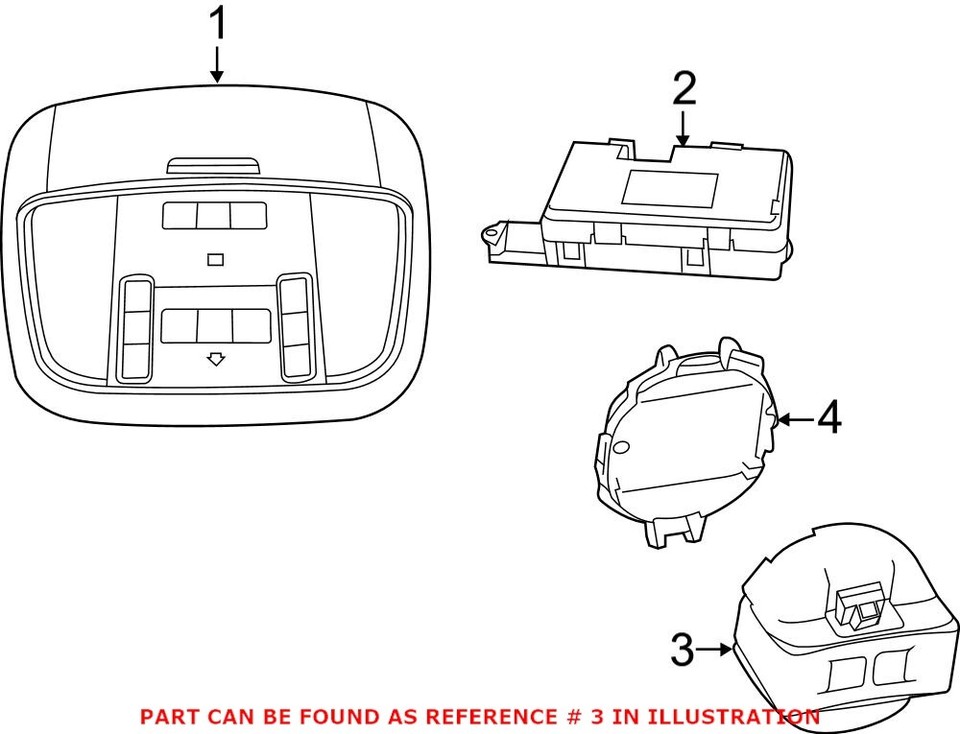 1

2

4

3

PART CAN BE FOUND AS REFERENCE # 3 IN ILLUSTRATION