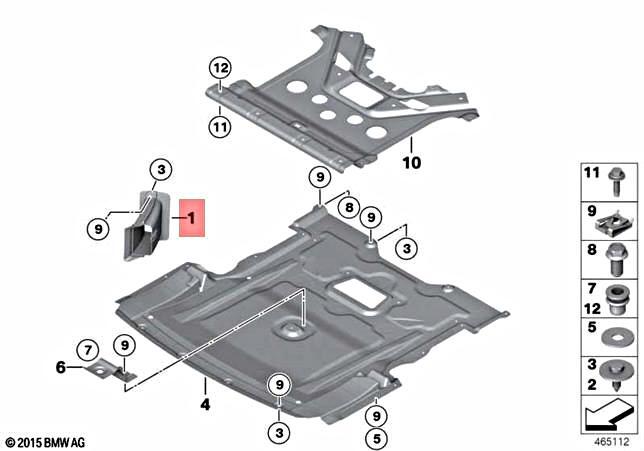 12
11
10
3
9
1
9
8
9
3
7
9
6
4
9
3
9
5
11
9
8
7
12
5
3
2
© 2015 BMW AG
465112