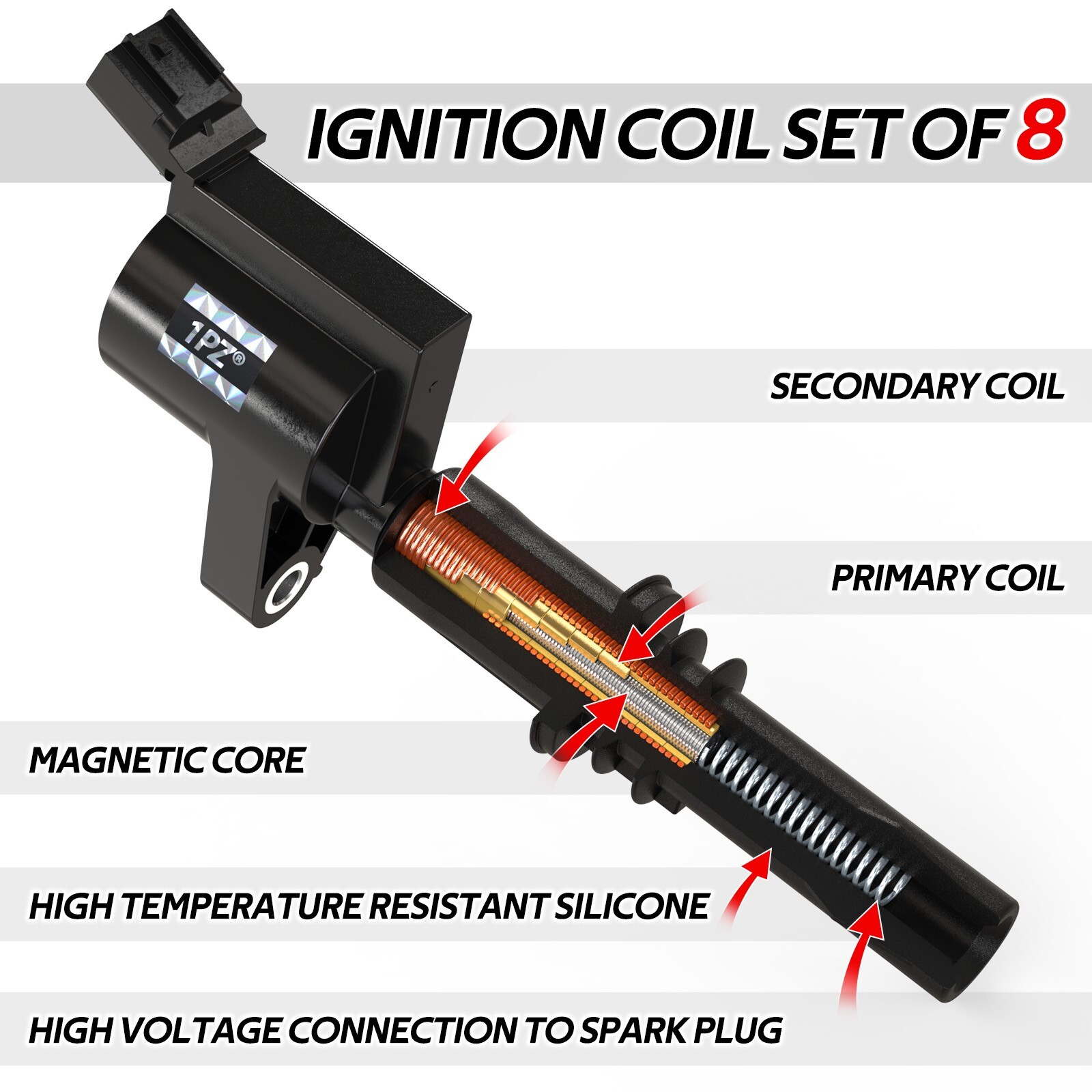 IGNITION COIL SET OF 8

1PZ®

SECONDARY COIL

PRIMARY COIL

MAGNETIC CORE

HIGH TEMPERATURE RESISTANT SILICONE

HIGH VOLTAGE CONNECTION TO SPARK PLUG