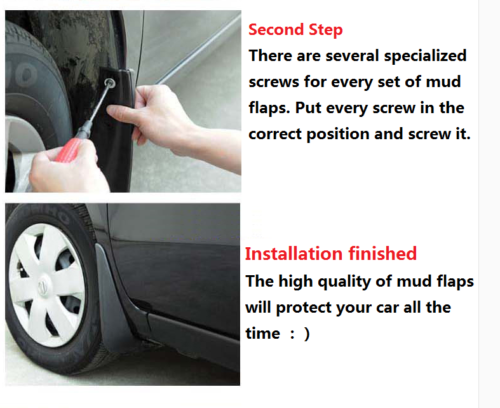 Second Step
There are several specialized screws for every set of mud flaps. Put every screw in the correct position and screw it.

Installation finished
The high quality of mud flaps will protect your car all the time : )