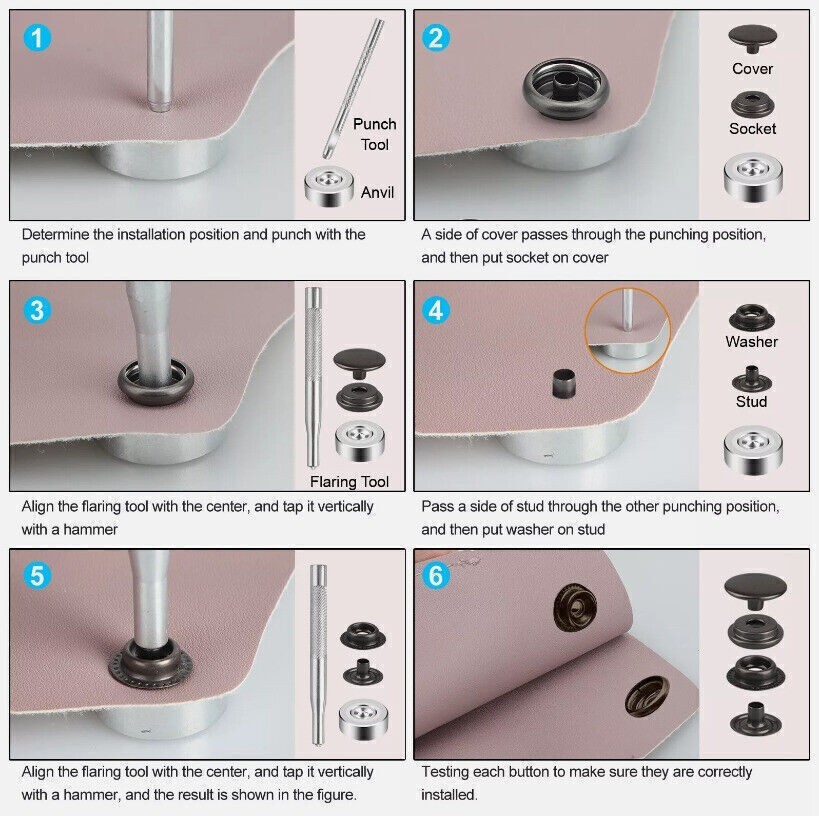 1

Punch Tool

Anvil

Determine the installation position and punch with the punch tool

2

Cover

Socket

A side of cover passes through the punching position, and then put socket on cover

3

Flaring Tool

Align the flaring tool with the center, and tap it vertically with a hammer

4

Washer

Stud

Pass a side of stud through the other punching position, and then put washer on stud

5

Align the flaring tool with the center, and tap it vertically with a hammer, and the result is shown in the figure.

6

Testing each button to make sure they are correctly installed.