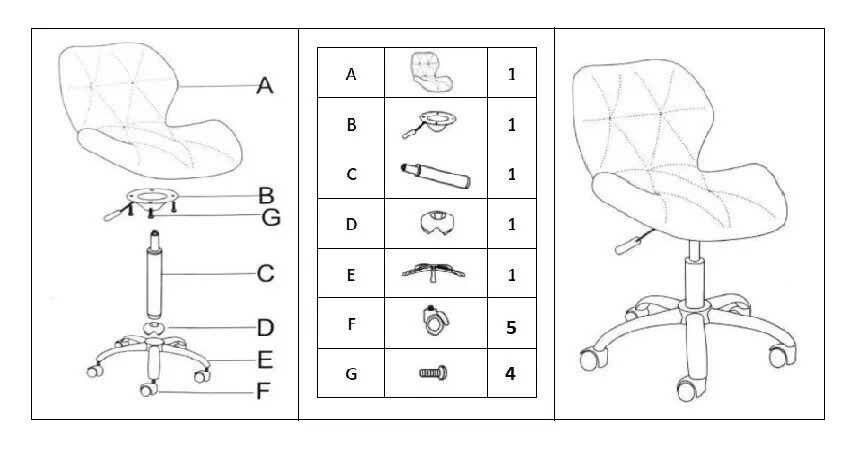 A
B
G
C
D
E
F

| A | | 1 |
|---|---|---|
| B | | 1 |
| C | | 1 |
| D | | 1 |
| E | | 1 |
| F | | 5 |
| G | | 4 |