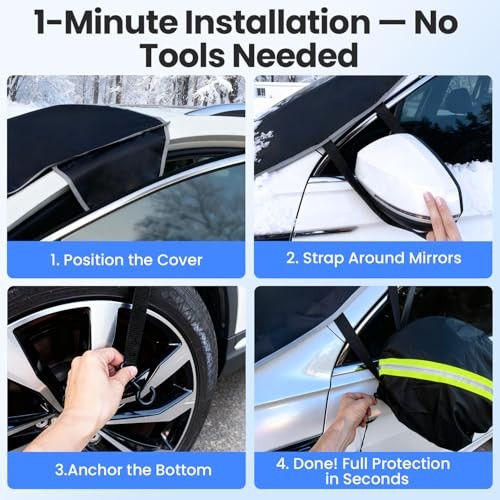 1-Minute Installation — No Tools Needed

1. Position the Cover

2. Strap Around Mirrors

3.Anchor the Bottom

4. Done! Full Protection in Seconds