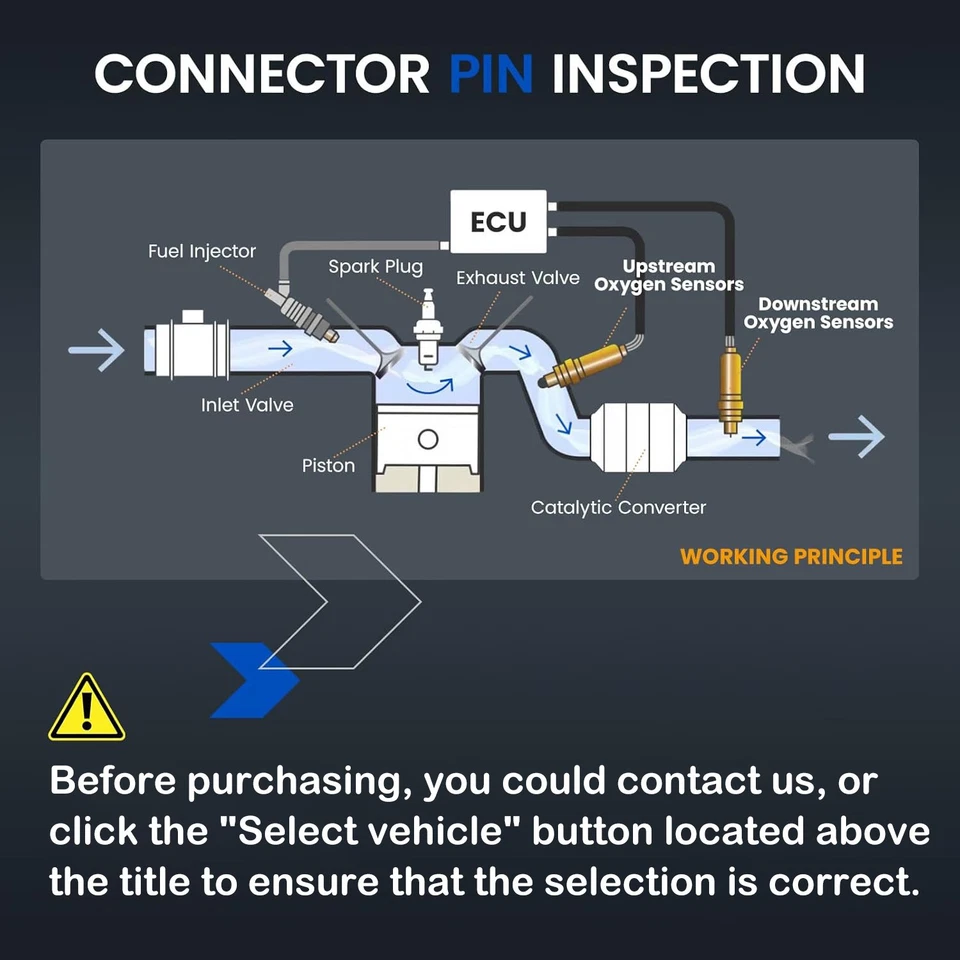 CONNECTOR PIN INSPECTION

ECU

Fuel Injector

Spark Plug

Exhaust Valve

Upstream Oxygen Sensors

Downstream Oxygen Sensors

Inlet Valve

Piston

Catalytic Converter

WORKING PRINCIPLE

Before purchasing, you could contact us, or click the "Select vehicle" button located above the title to ensure that the selection is correct.