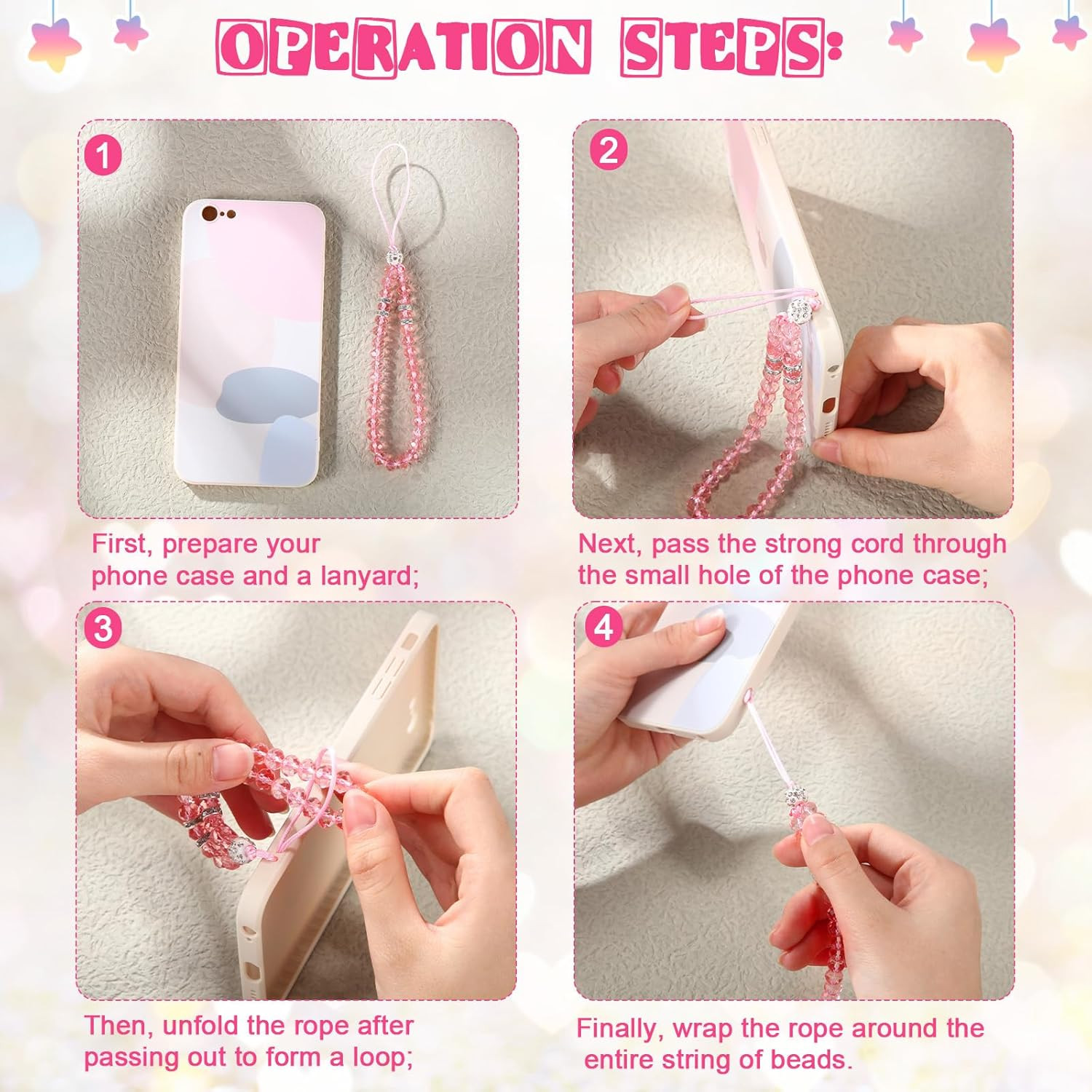 OPERATION STEPS:

1

First, prepare your phone case and a lanyard;

2

Next, pass the strong cord through the small hole of the phone case;

3

Then, unfold the rope after passing out to form a loop;

4

Finally, wrap the rope around the entire string of beads.