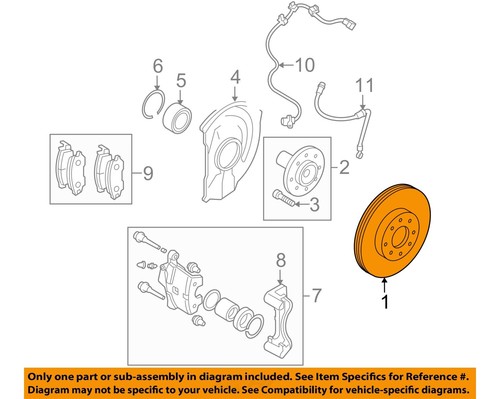 6
5
4
10
11
9
2
3
8
7
1

Only one part or sub-assembly in diagram included. See Item Specifics for Reference #. Diagram may not be specific to your vehicle. See Compatibility for vehicle-specific diagrams.