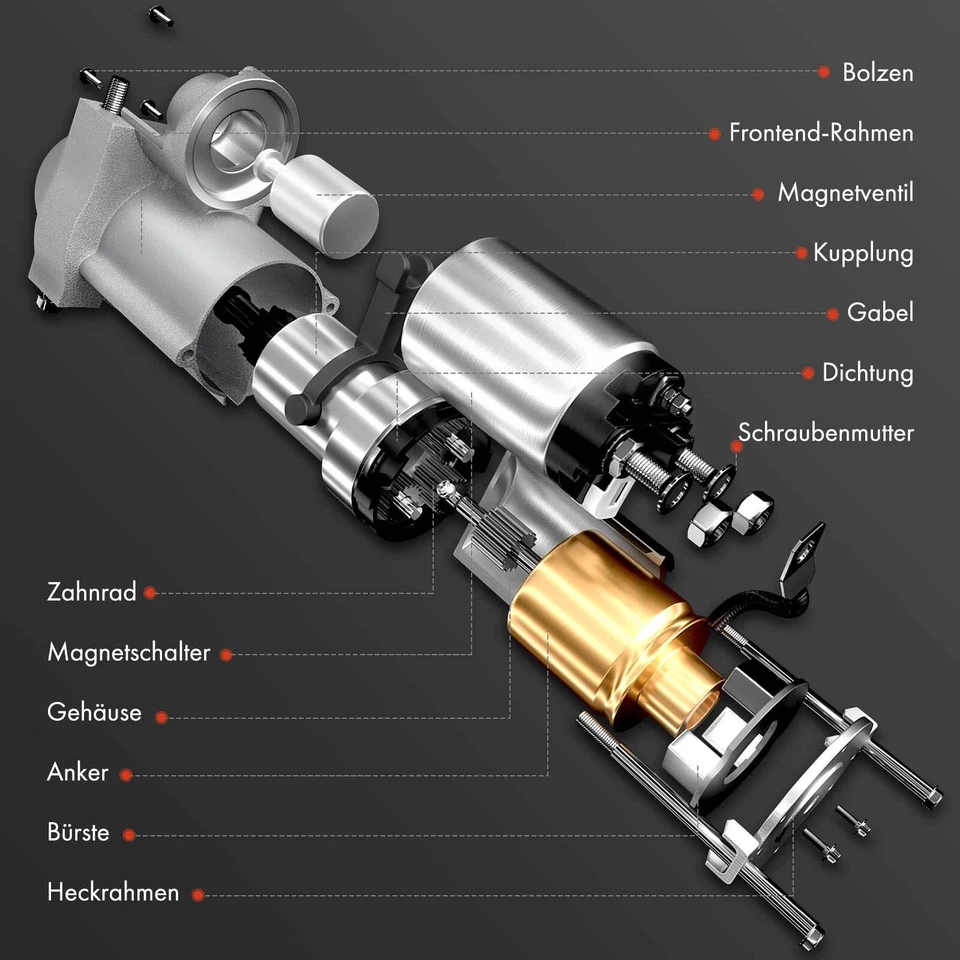 Bolzen
Frontend-Rahmen
Magnetventil
Kupplung
Gabel
Dichtung
Schraubenmutter
Zahnrad
Magnetschalter
Gehäuse
Anker
Bürste
Heckrahmen