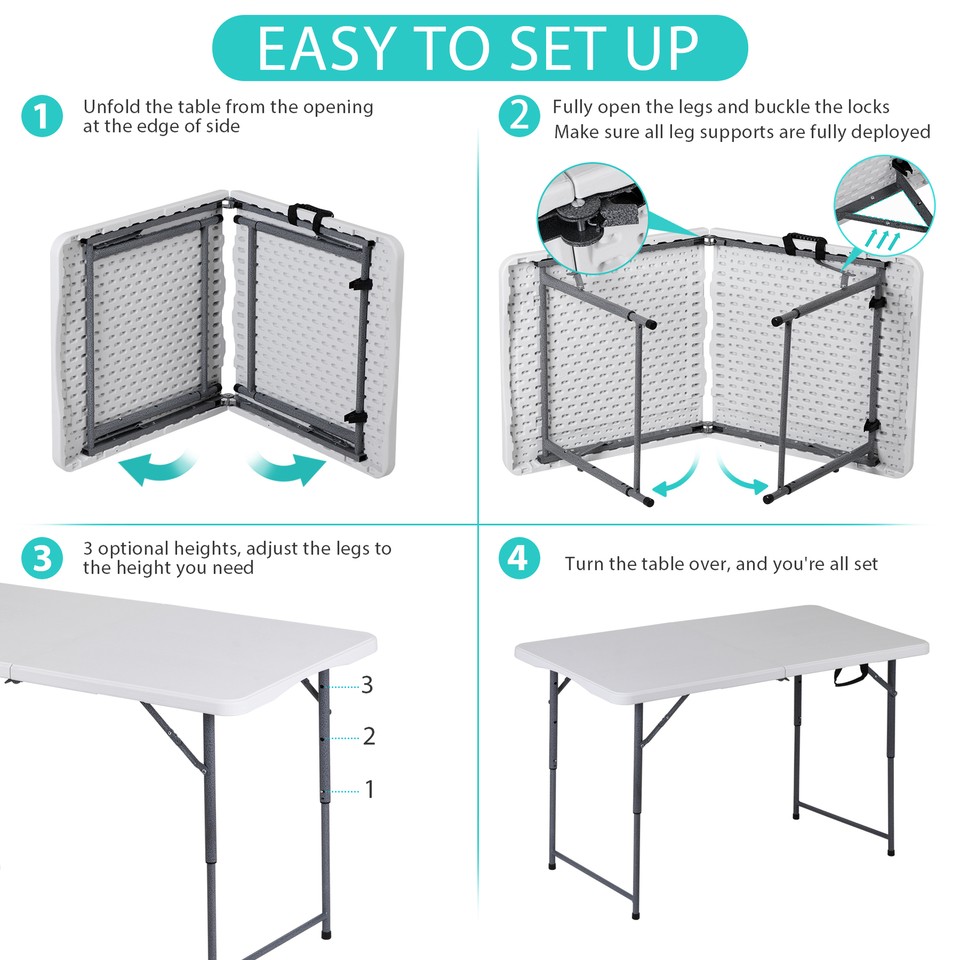 EASY TO SET UP

1 Unfold the table from the opening at the edge of side

2 Fully open the legs and buckle the locks
Make sure all leg supports are fully deployed

3 3 optional heights, adjust the legs to the height you need

3
2
1

4 Turn the table over, and you're all set