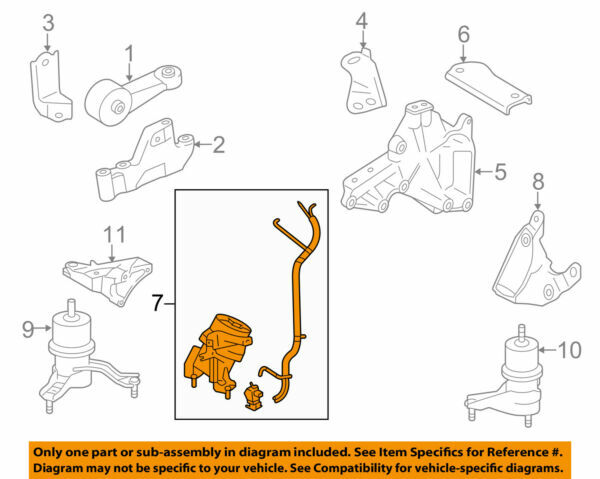 3
1
4
6
2
5
8
11
7
9
10

Only one part or sub-assembly in diagram included. See Item Specifics for Reference #.
Diagram may not be specific to your vehicle. See Compatibility for vehicle-specific diagrams.