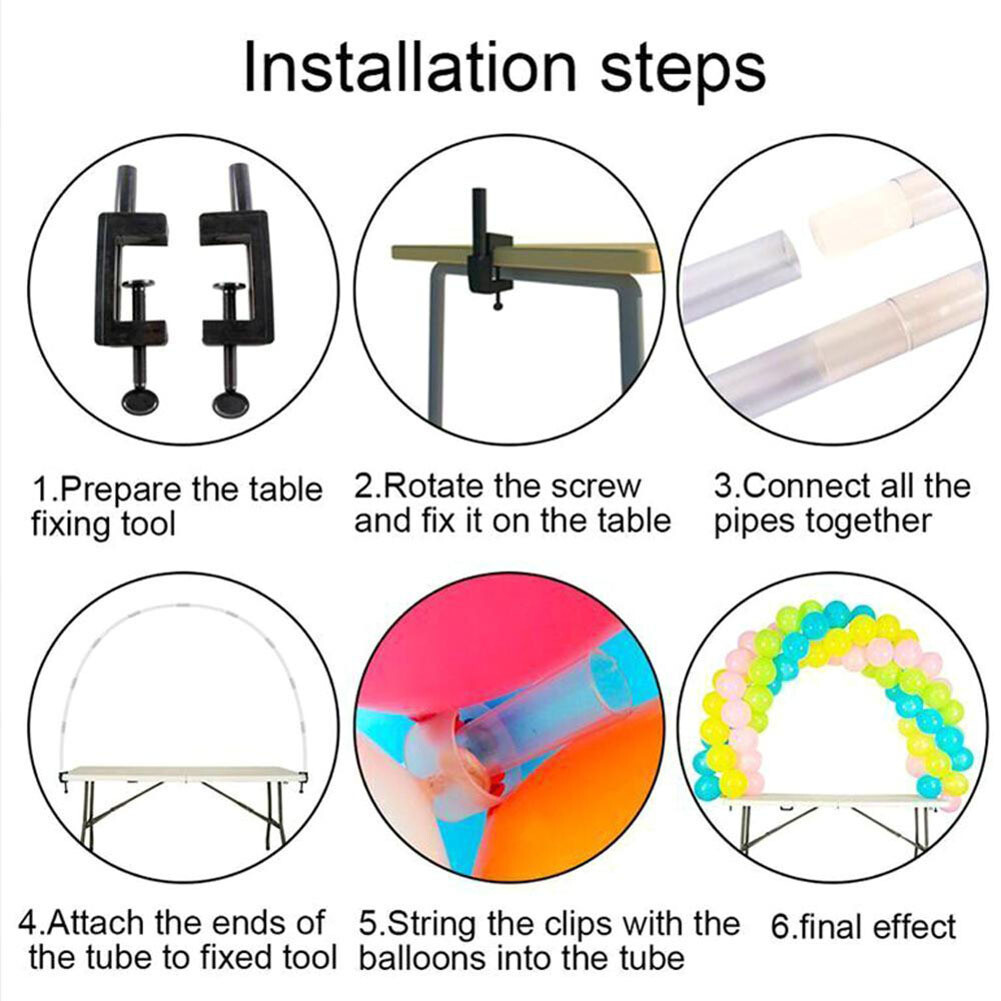 Installation steps

1.Prepare the table fixing tool

2.Rotate the screw and fix it on the table

3.Connect all the pipes together

4.Attach the ends of the tube to fixed tool

5.String the clips with the balloons into the tube

6.final effect