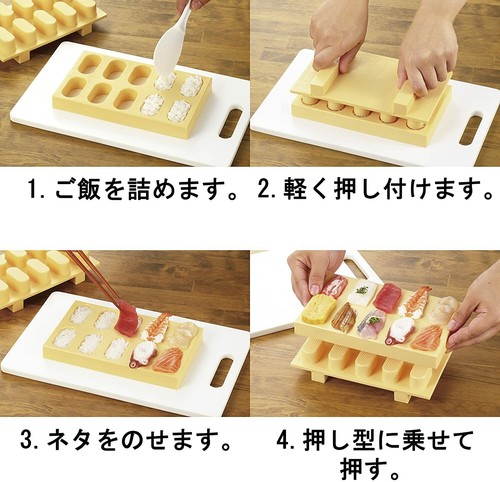 1. ご飯を詰めます。

2. 軽く押し付けます。

3. ネタをのせます。

4. 押し型に乗せて押す。