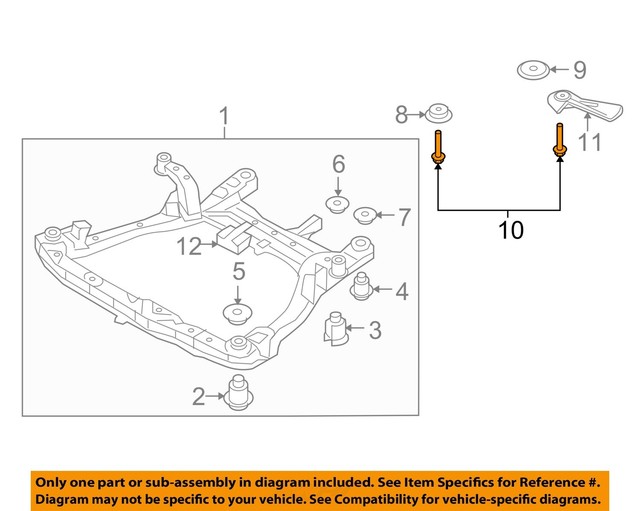 9
8
11
1
6
7
10
12
5
4
3
2

Only one part or sub-assembly in diagram included. See Item Specifics for Reference #. Diagram may not be specific to your vehicle. See Compatibility for vehicle-specific diagrams.