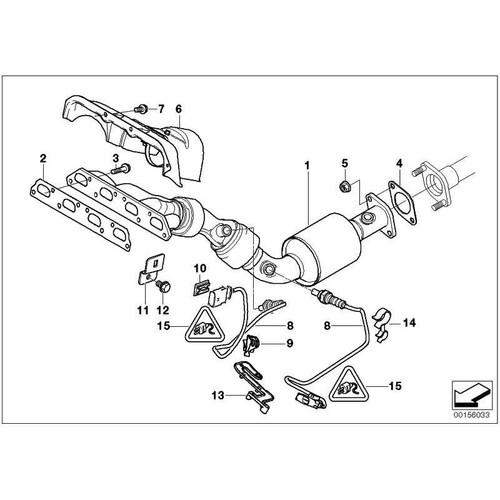 7
6
2
3
1
5
4
10
11
12
15
8
8
14
9
13
15
00156033