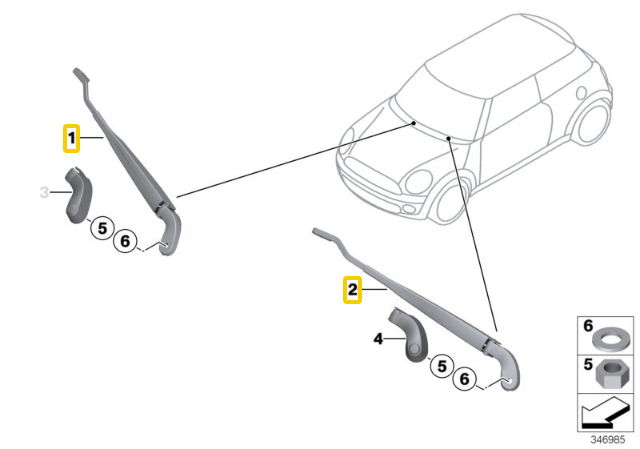 1
3
5
6
2
4
5
6
6
5
346985