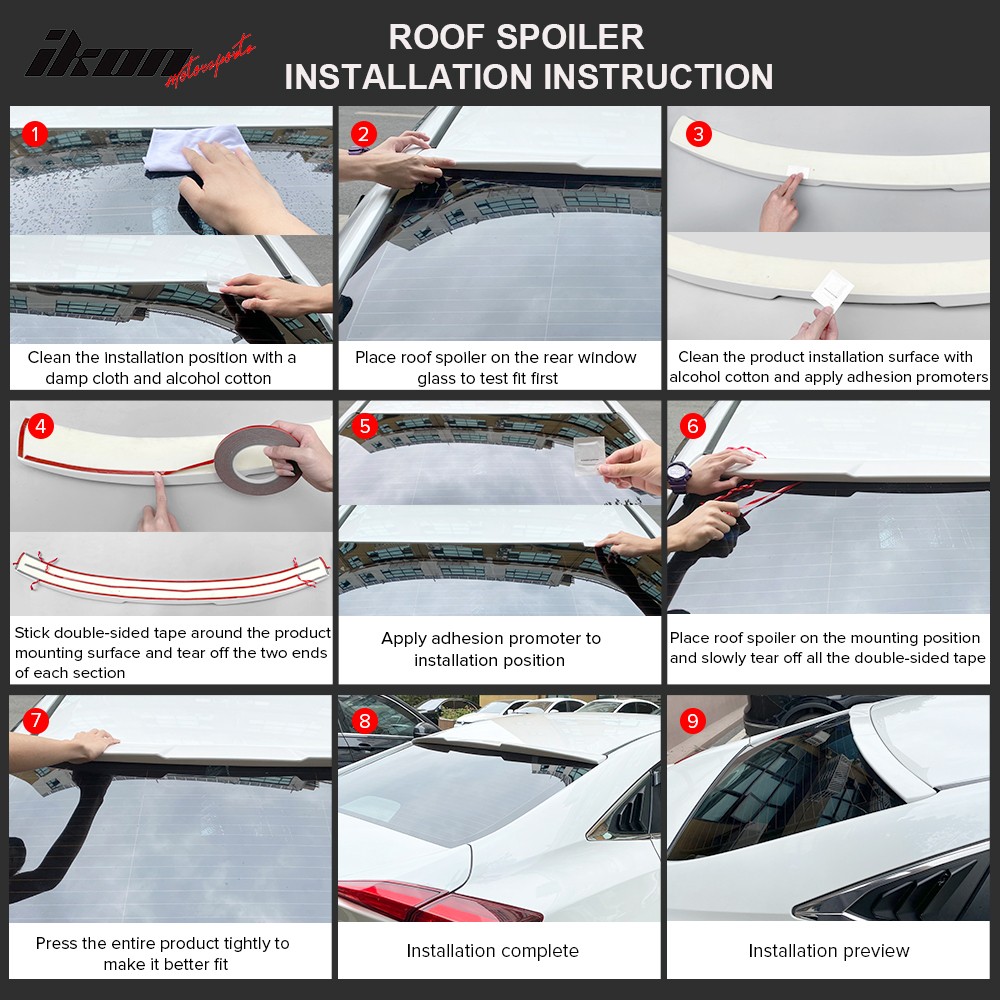 ikon motorsports

ROOF SPOILER INSTALLATION INSTRUCTION

1

Clean the installation position with a damp cloth and alcohol cotton

2

Place roof spoiler on the rear window glass to test fit first

3

Clean the product installation surface with alcohol cotton and apply adhesion promoters

4

Stick double-sided tape around the product mounting surface and tear off the two ends of each section

5

Apply adhesion promoter to installation position

6

Place roof spoiler on the mounting position and slowly tear off all the double-sided tape

7

Press the entire product tightly to make it better fit

8

Installation complete

9

Installation preview