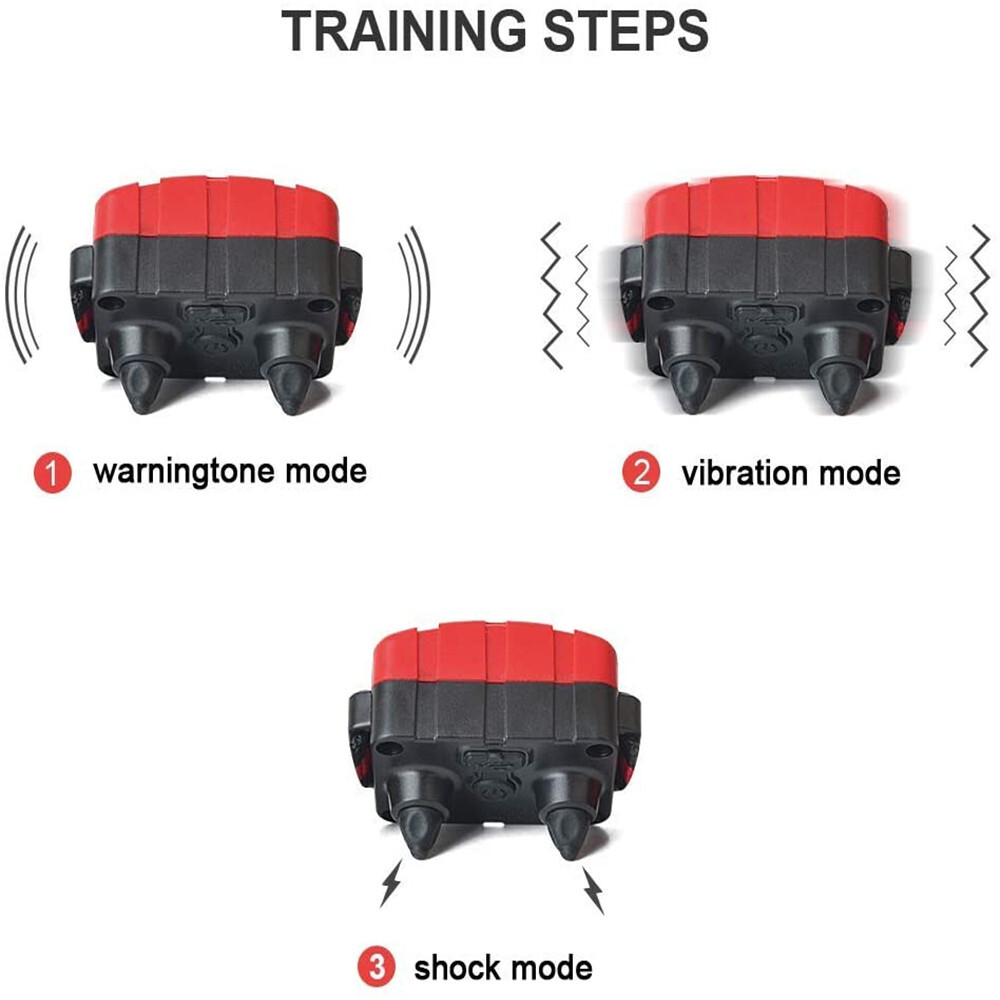 TRAINING STEPS

1 warningtone mode

2 vibration mode

3 shock mode