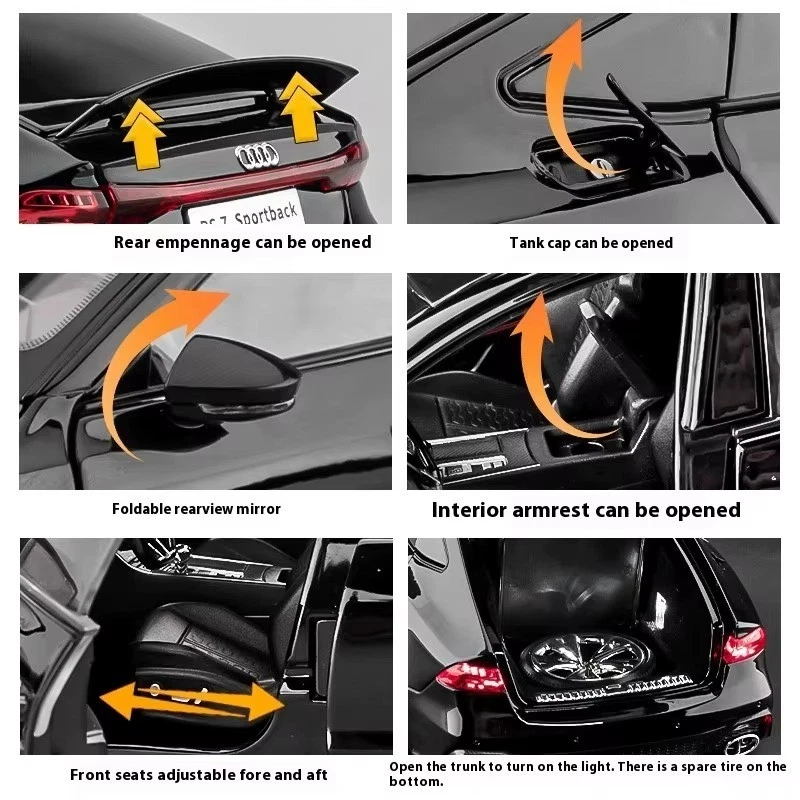 RS 7 Sportback

Rear empennage can be opened

Tank cap can be opened

Foldable rearview mirror

Interior armrest can be opened

Front seats adjustable fore and aft

Open the trunk to turn on the light. There is a spare tire on the bottom.