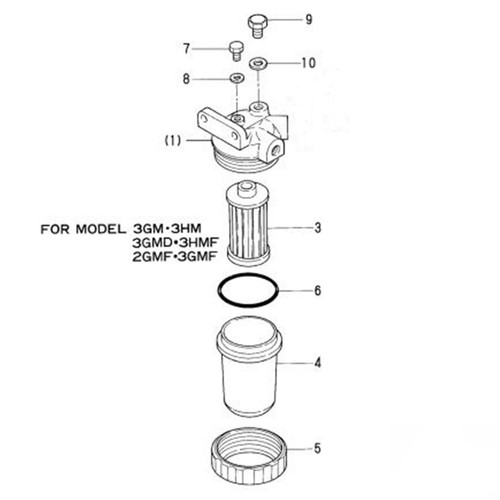 9

7

10

8

(1)

FOR MODEL 3GM•3HM
3GMD•3HMF
2GMF•3GMF

3

6

4

5