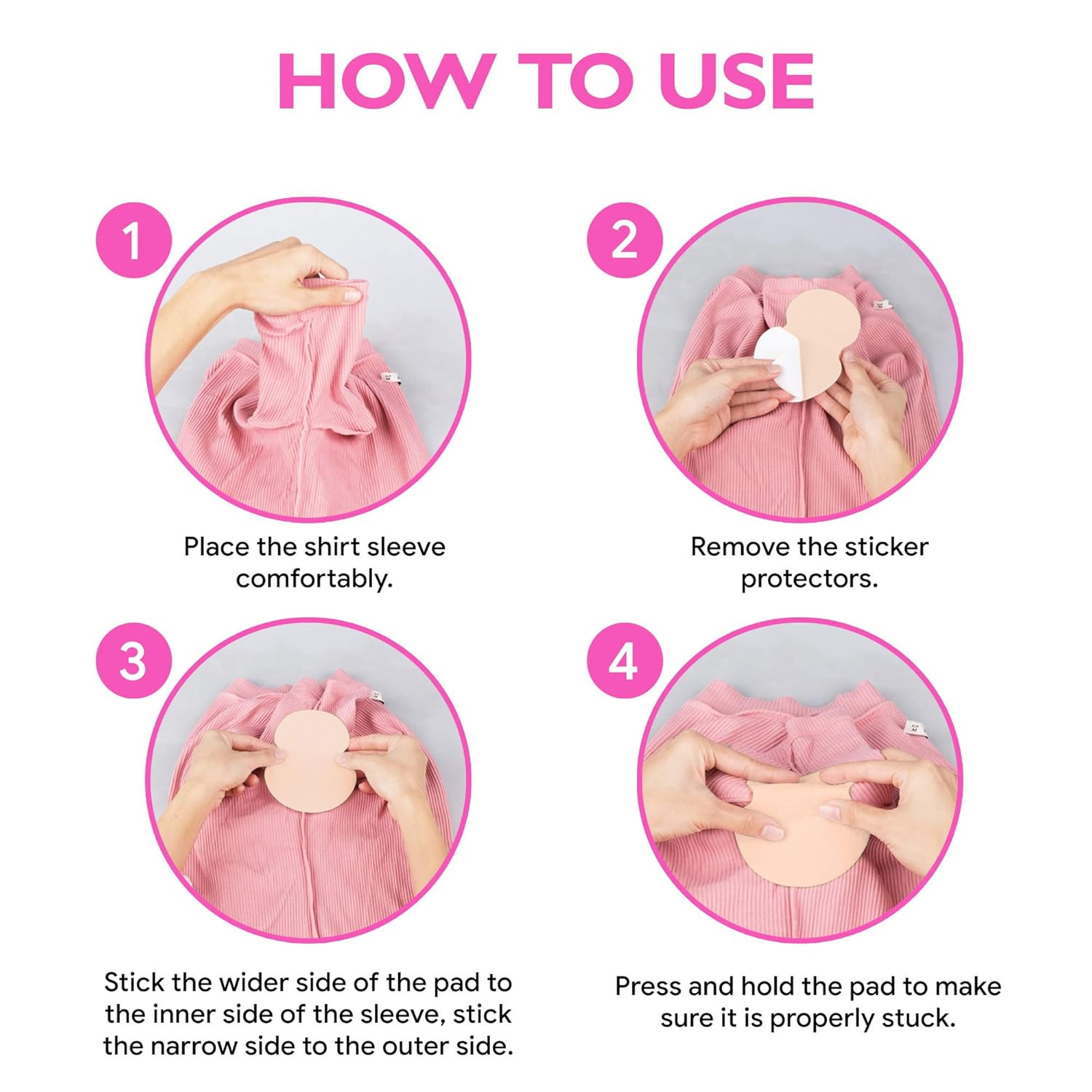 HOW TO USE

1

Place the shirt sleeve comfortably.

2

Remove the sticker protectors.

3

Stick the wider side of the pad to the inner side of the sleeve, stick the narrow side to the outer side.

4

Press and hold the pad to make sure it is properly stuck.