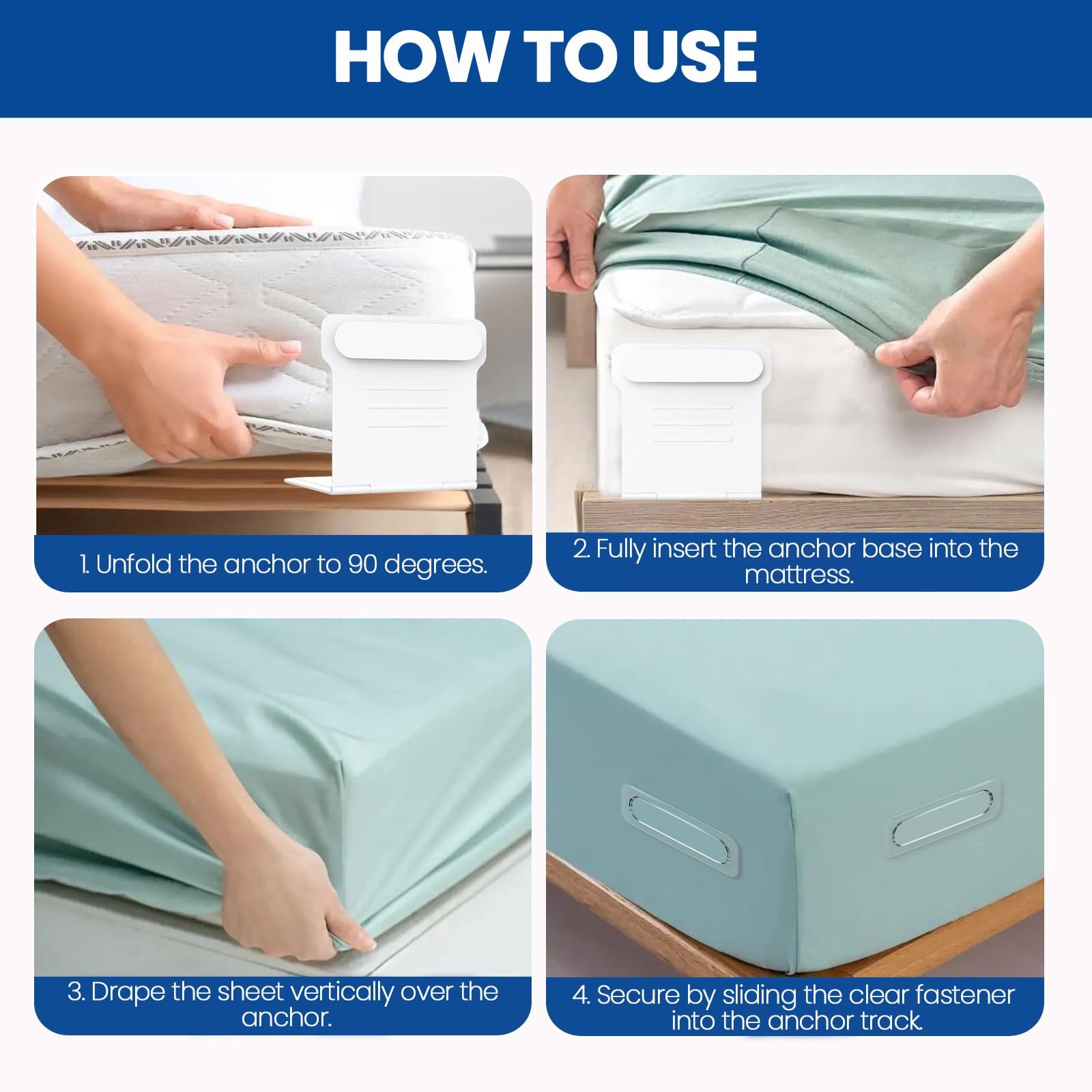 HOW TO USE

1. Unfold the anchor to 90 degrees.

2. Fully insert the anchor base into the mattress.

3. Drape the sheet vertically over the anchor.

4. Secure by sliding the clear fastener into the anchor track.