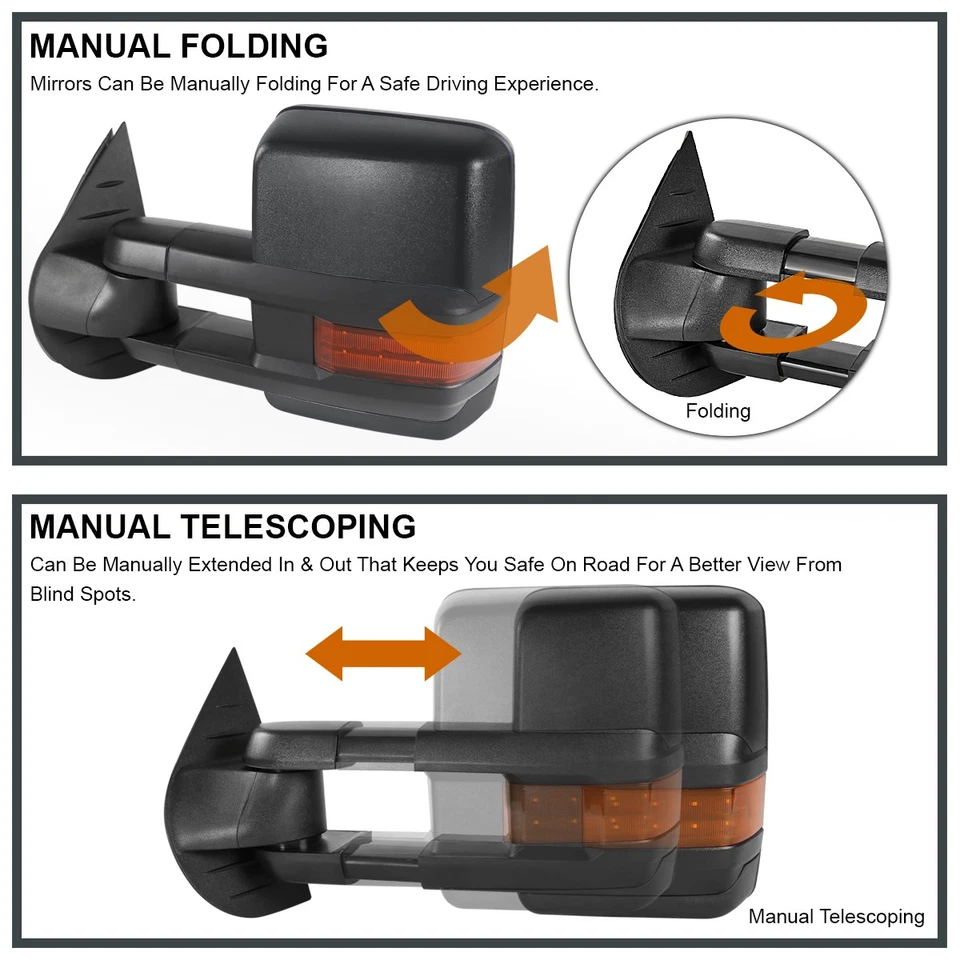 MANUAL FOLDING

Mirrors Can Be Manually Folding For A Safe Driving Experience.

Folding

MANUAL TELESCOPING

Can Be Manually Extended In & Out That Keeps You Safe On Road For A Better View From Blind Spots.

Manual Telescoping