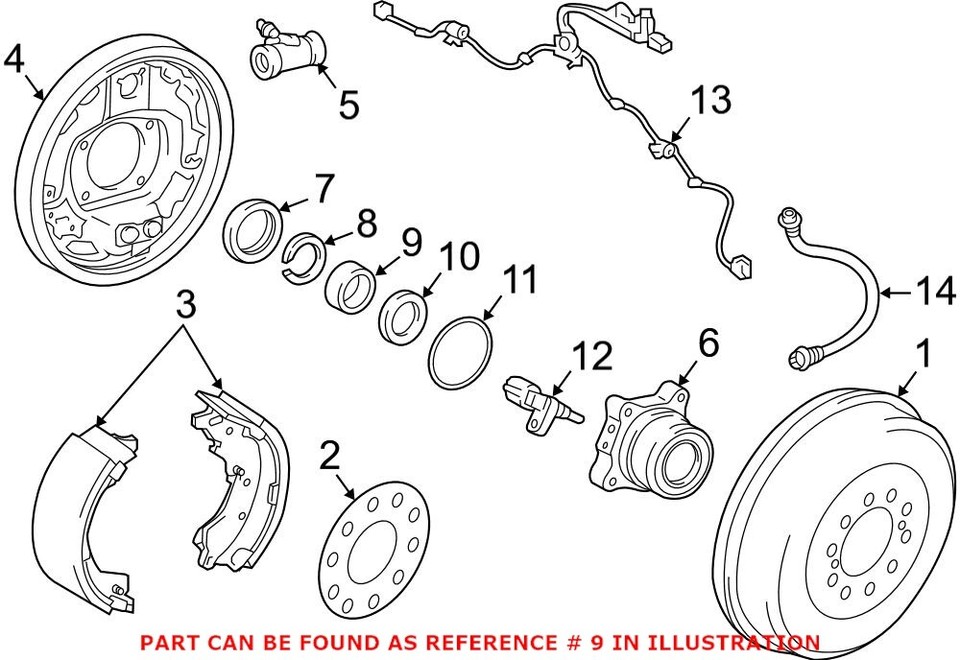 4
5
13
7
8
9
10
11
14
3
12
6
1
2
PART CAN BE FOUND AS REFERENCE # 9 IN ILLUSTRATION