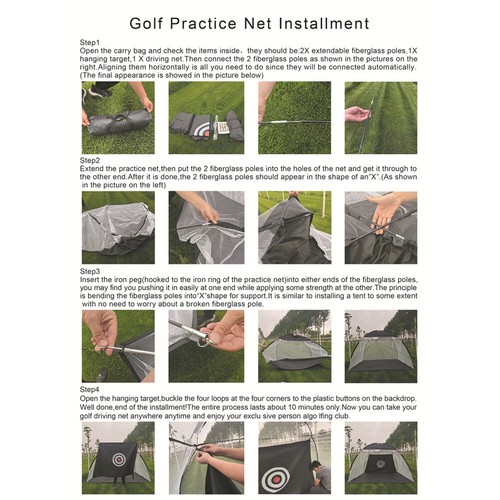 Golf Practice Net Installment

Step1
Open the carry bag and check the items inside, they should be:2X extendable fiberglass poles,1X hanging target,1 X driving net.Then connect the 2 fiberglass poles as shown in the pictures on the right.Aligning them horizontally is all you need to do since they will be connected automatically. (The final appearance is showed in the picture below)

Step2
Extend the practice net,then put the 2 fiberglass poles into the holes of the net and get it through to the other end.After it is done,the 2 fiberglass poles should appear in the shape of an"X".(As shown in the picture on the left)

Step3
Insert the iron peg(hooked to the iron ring of the practice net)into either ends of the fiberglass poles, you may find you pushing it in easily at one end while applying some strength at the other.The principle is bending the fiberglass poles into"X"shape for support.It is similar to installing a tent to some extent with no need to worry about a broken fiberglass pole.

Step4
Open the hanging target,buckle the four loops at the four corners to the plastic buttons on the backdrop. Well done,end of the installment!The entire process lasts about 10 minutes only.Now you can take your golf driving net anywhere anytime and enjoy your exclu sive person algo lfing club.