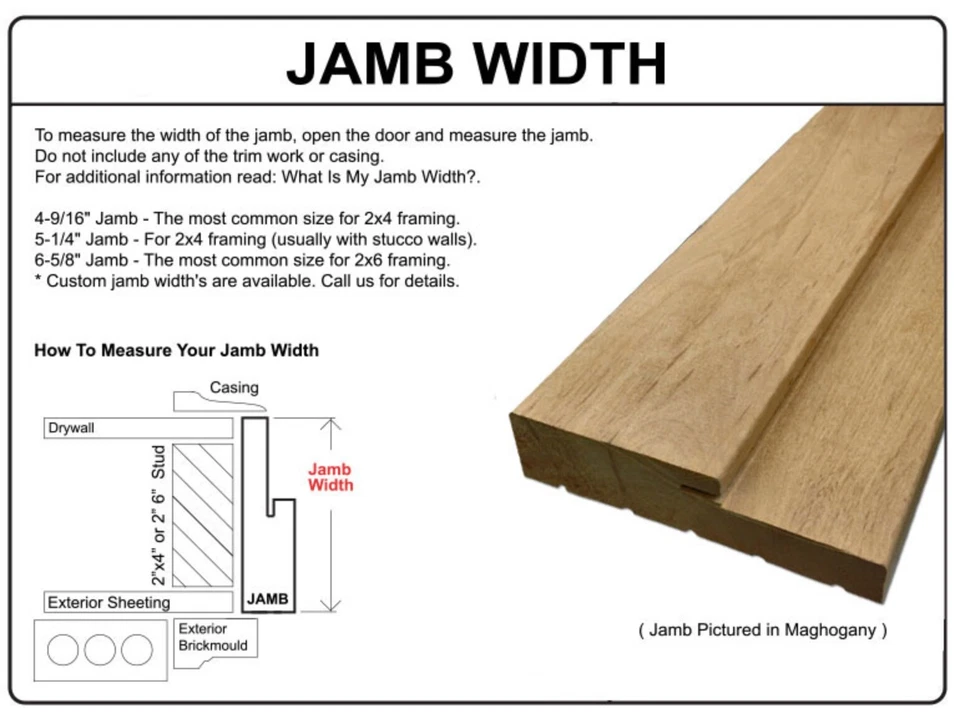 JAMB WIDTH

To measure the width of the jamb, open the door and measure the jamb. Do not include any of the trim work or casing. For additional information read: What Is My Jamb Width?.

4-9/16" Jamb - The most common size for 2x4 framing.
5-1/4" Jamb - For 2x4 framing (usually with stucco walls).
6-5/8" Jamb - The most common size for 2x6 framing.
* Custom jamb width's are available. Call us for details.

How To Measure Your Jamb Width

Casing

Drywall

2"x4" or 2" 6" Stud

Jamb Width

Exterior Sheeting

JAMB

Exterior Brickmould

( Jamb Pictured in Maghogany )